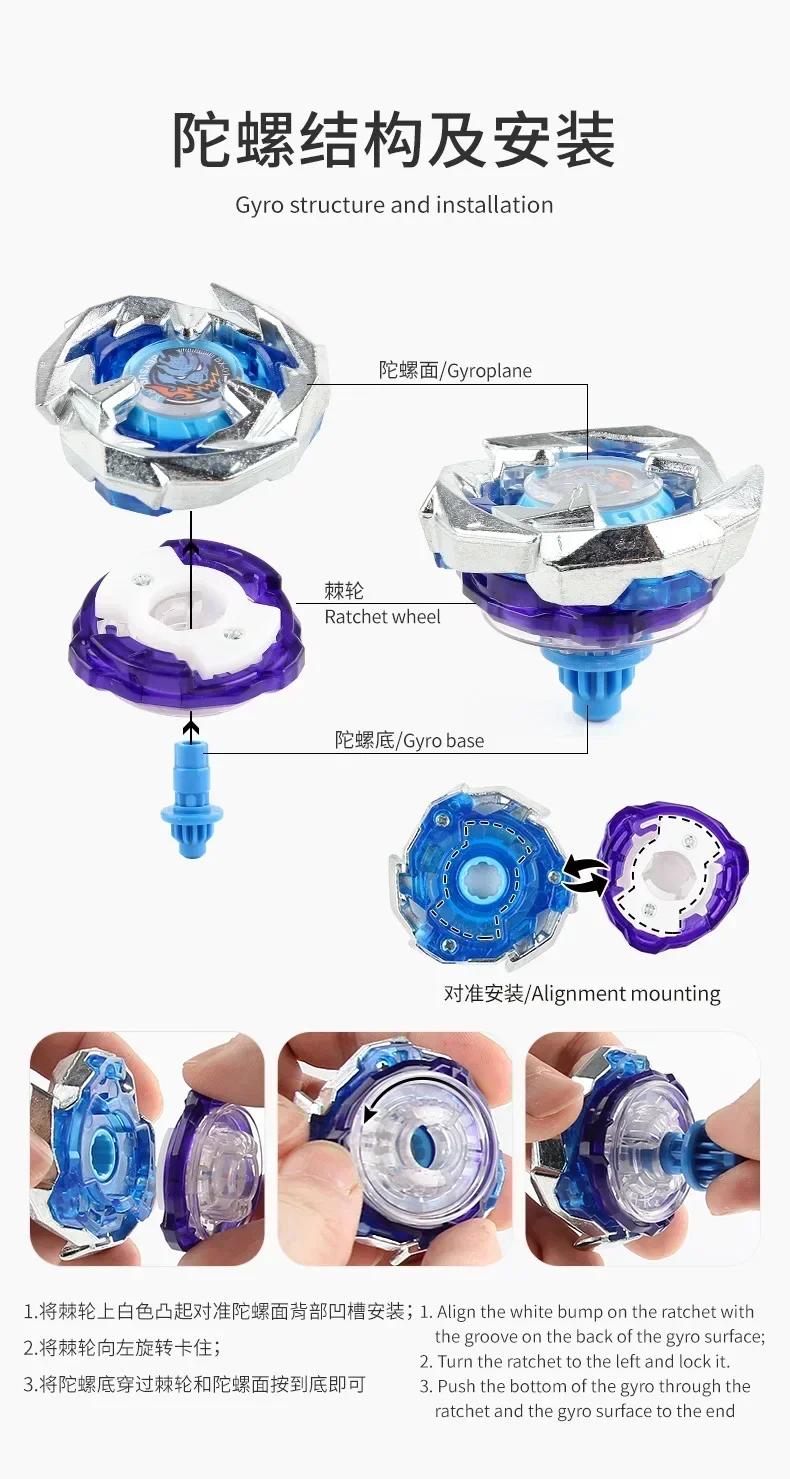 陀螺结构及安装

Gyro structure and installation

陀螺面/Gyroplane

棘轮
Ratchet wheel

陀螺底/Gyro base

对准安装/Alignment mounting

1.将棘轮上白色凸起对准陀螺面背部凹槽安装；

2.将棘轮向左旋转卡住；

3.将陀螺底穿过棘轮和陀螺面按到底即可

1. Align the white bump on the ratchet with the groove on the back of the gyro surface;

2. Turn the ratchet to the left and lock it.

3. Push the bottom of the gyro through the ratchet and the gyro surface to the end