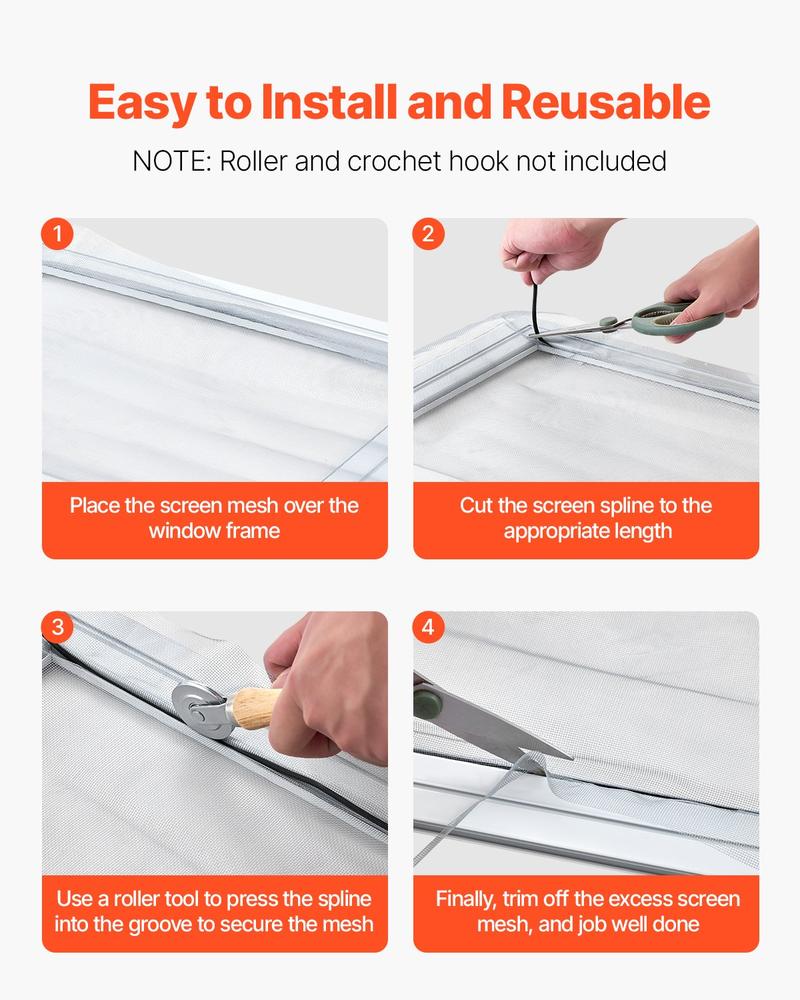 Easy to Install and Reusable

NOTE: Roller and crochet hook not included

1

Place the screen mesh over the window frame

2

Cut the screen spline to the appropriate length

3

Use a roller tool to press the spline into the groove to secure the mesh

4

Finally, trim off the excess screen mesh, and job well done