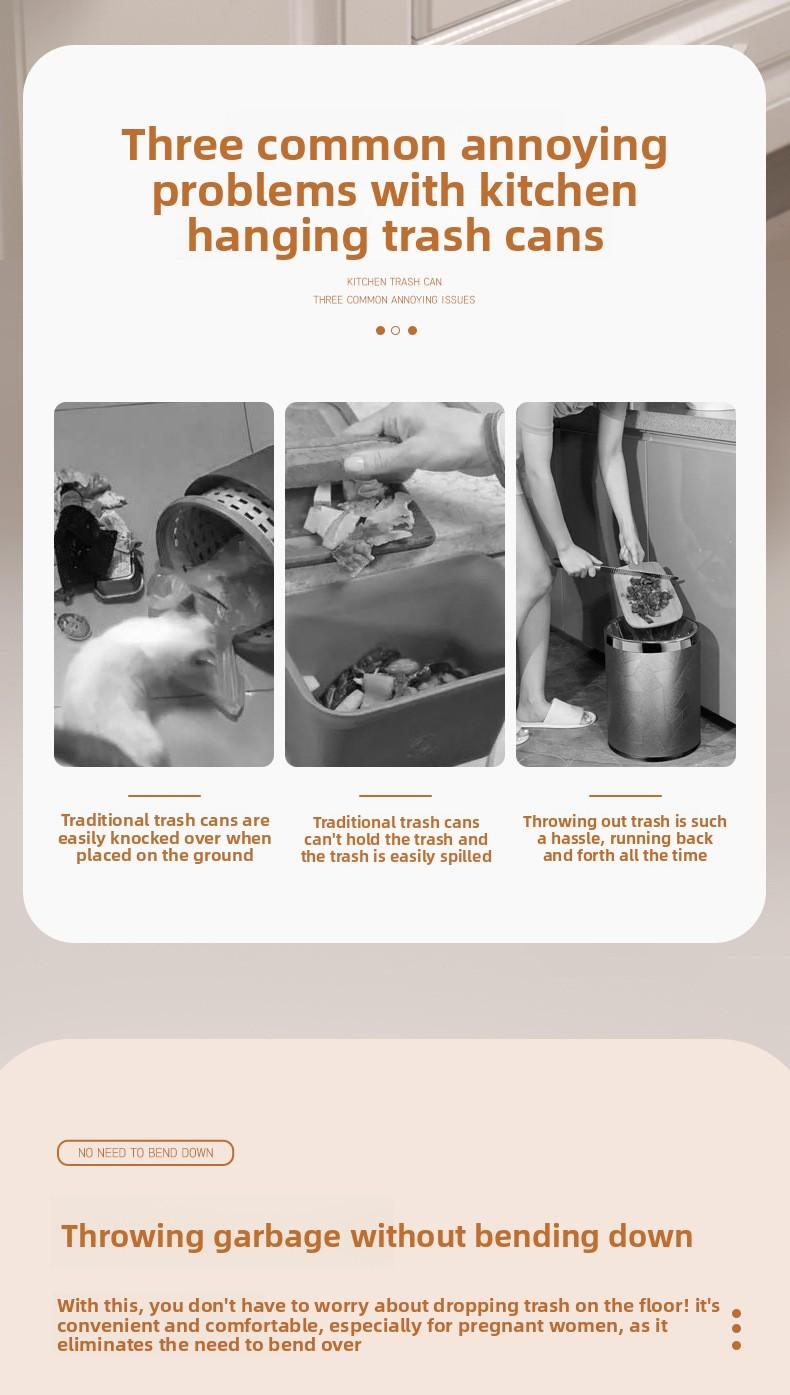 Three common annoying problems with kitchen hanging trash cans

KITCHEN TRASH CAN
THREE COMMON ANNOYING ISSUES

Traditional trash cans are easily knocked over when placed on the ground

Traditional trash cans can't hold the trash and the trash is easily spilled

Throwing out trash is such a hassle, running back and forth all the time

NO NEED TO BEND DOWN

Throwing garbage without bending down

With this, you don't have to worry about dropping trash on the floor! it's convenient and comfortable, especially for pregnant women, as it eliminates the need to bend over