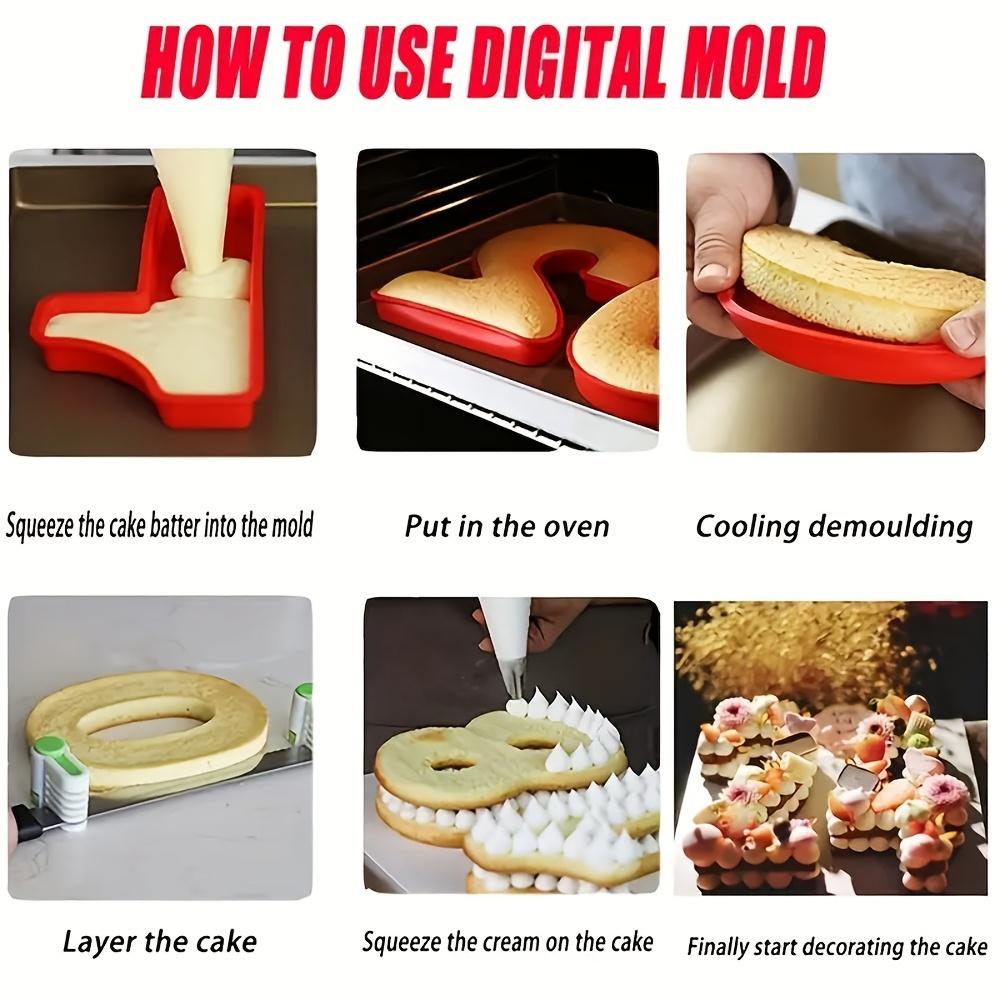 HOW TO USE DIGITAL MOLD

Squeeze the cake batter into the mold

Put in the oven

Cooling demoulding

Layer the cake

Squeeze the cream on the cake

Finally start decorating the cake