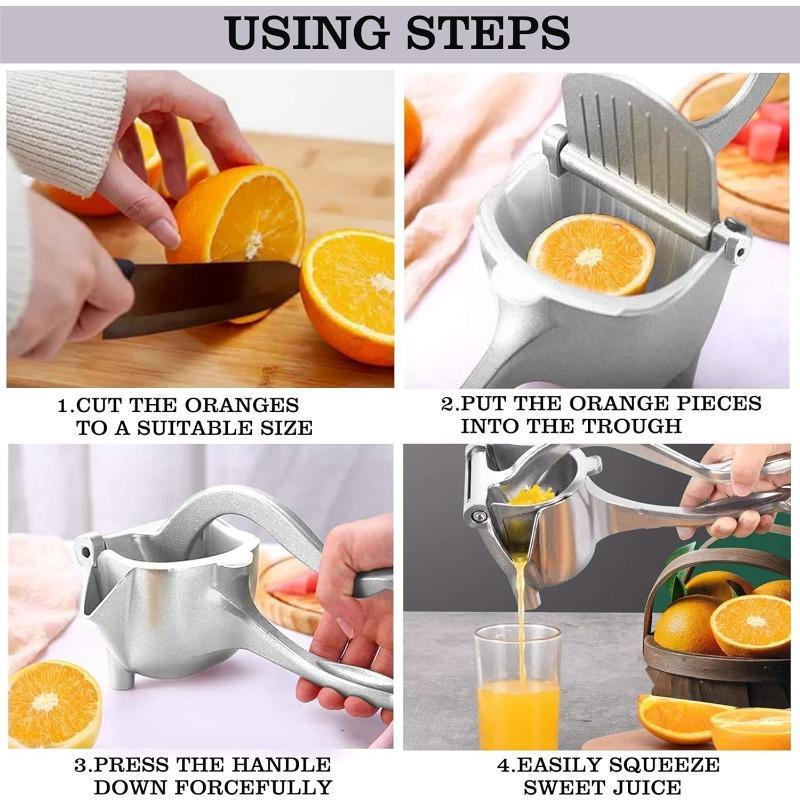 USING STEPS

1.CUT THE ORANGES TO A SUITABLE SIZE

2.PUT THE ORANGE PIECES INTO THE TROUGH

3.PRESS THE HANDLE DOWN FORCEFULLY

4.EASILY SQUEEZE SWEET JUICE