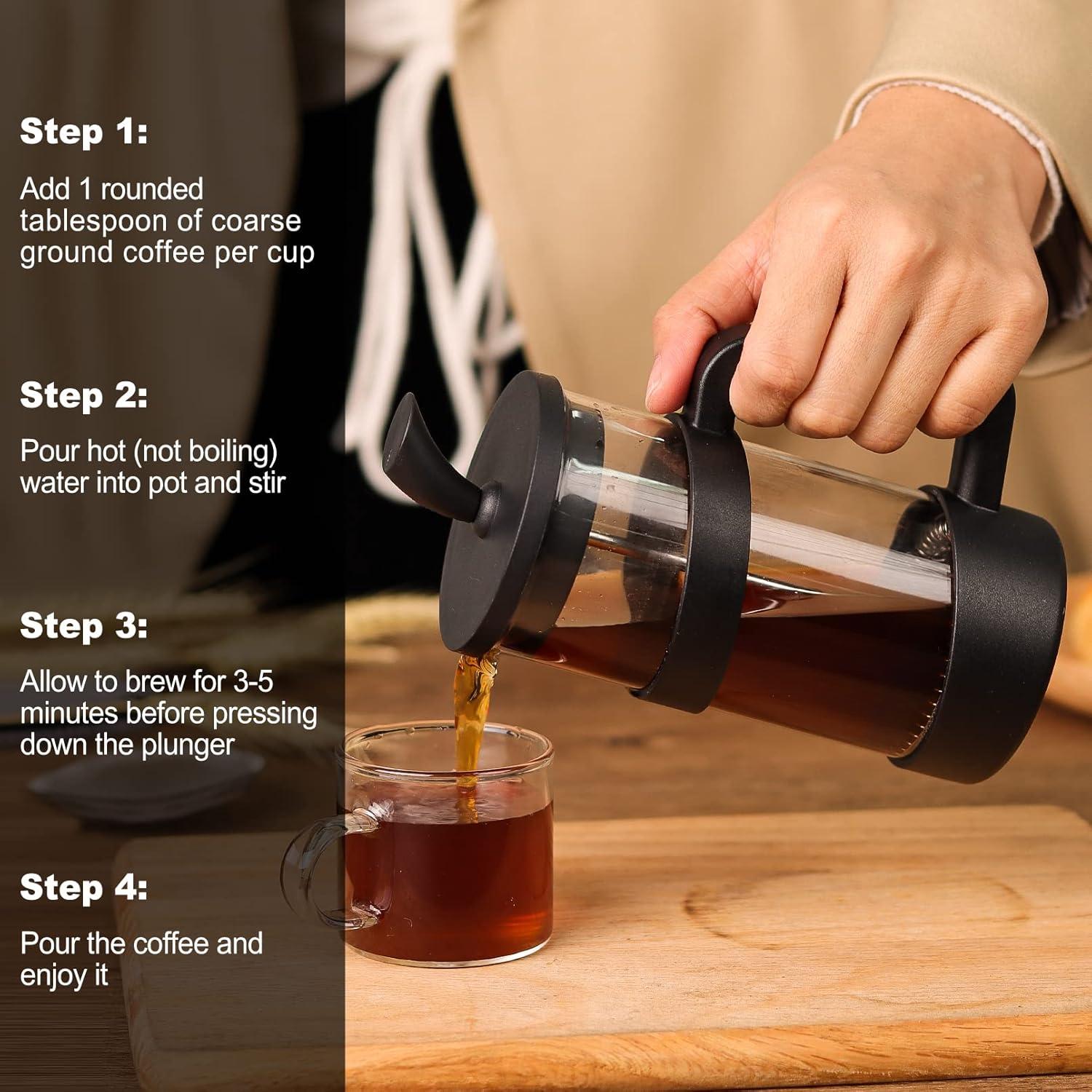 Step 1:

Add 1 rounded tablespoon of coarse ground coffee per cup

Step 2:

Pour hot (not boiling) water into pot and stir

Step 3:

Allow to brew for 3-5 minutes before pressing down the plunger

Step 4:

Pour the coffee and enjoy it