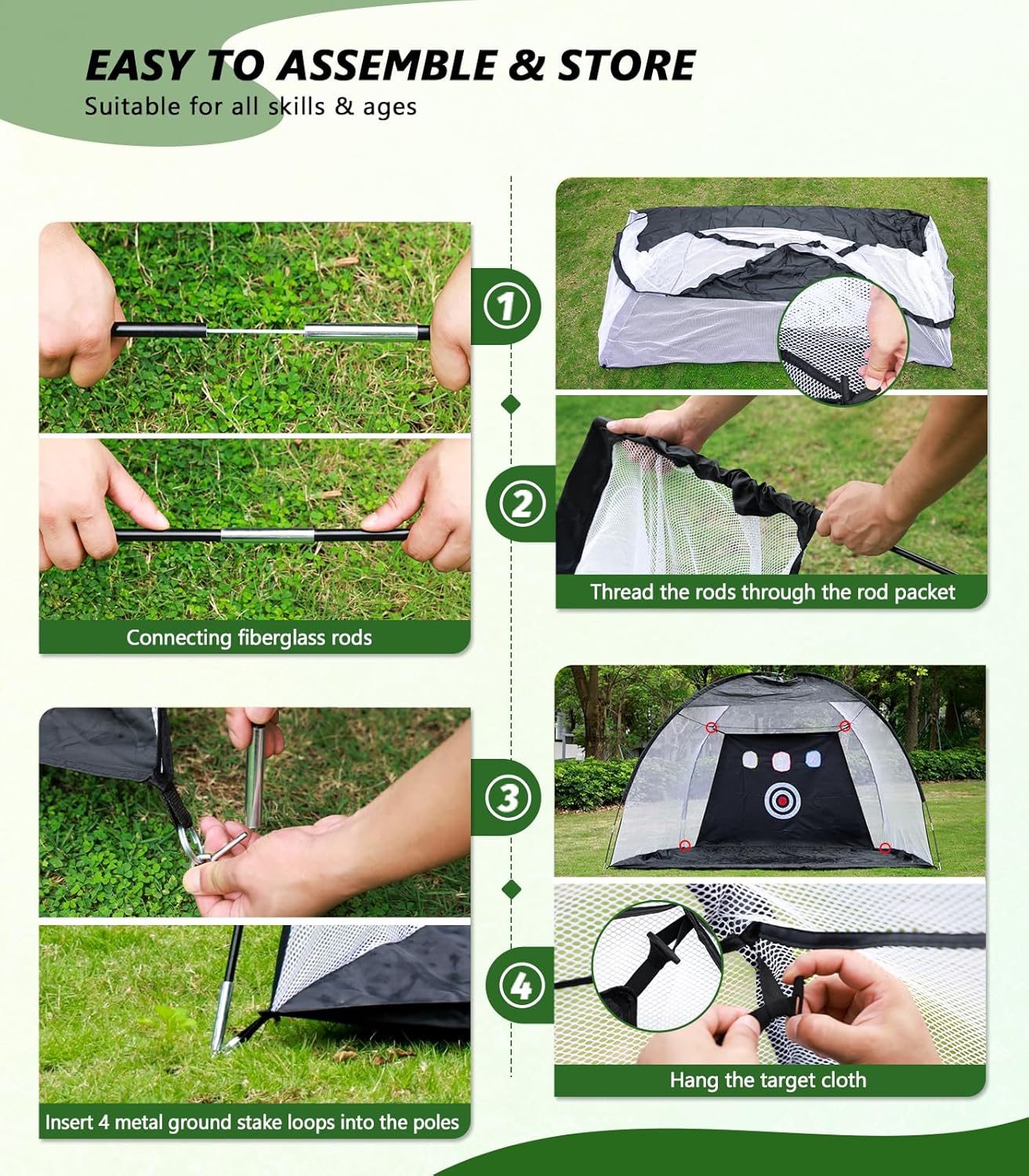 EASY TO ASSEMBLE & STORE
Suitable for all skills & ages

1

Connecting fiberglass rods

2

Thread the rods through the rod packet

3

Insert 4 metal ground stake loops into the poles

4

Hang the target cloth