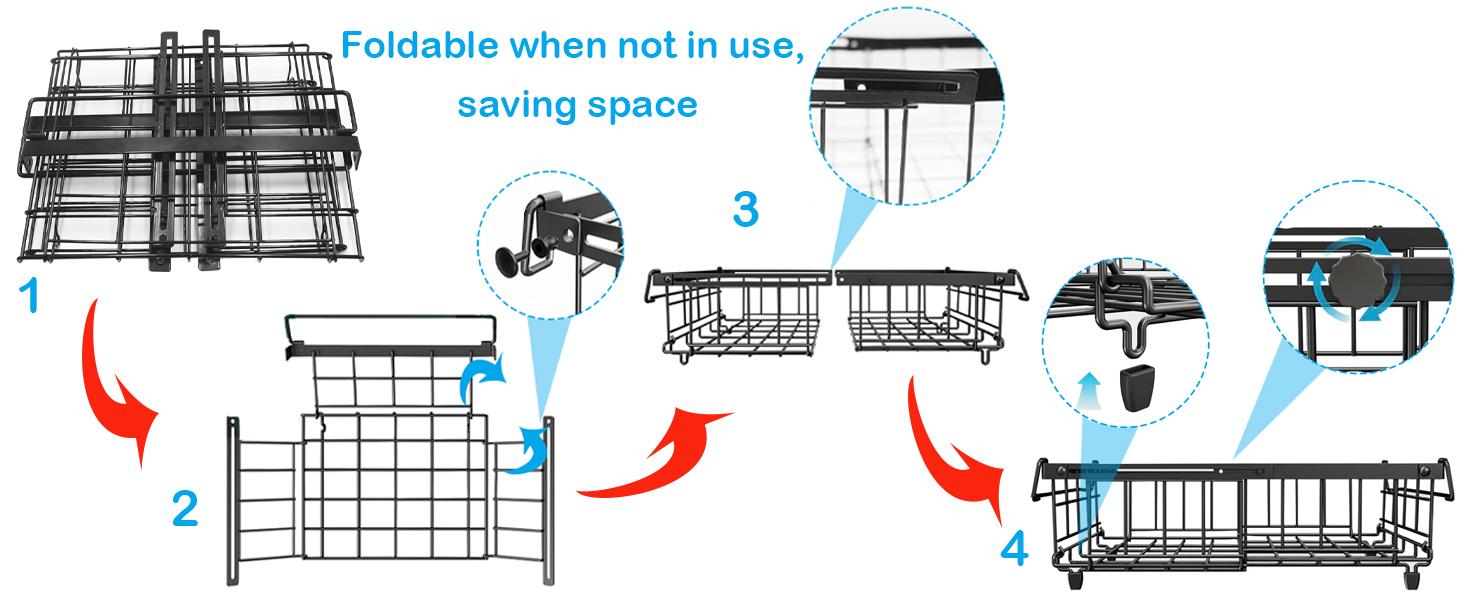 Foldable when not in use, saving space

1

2

3

4