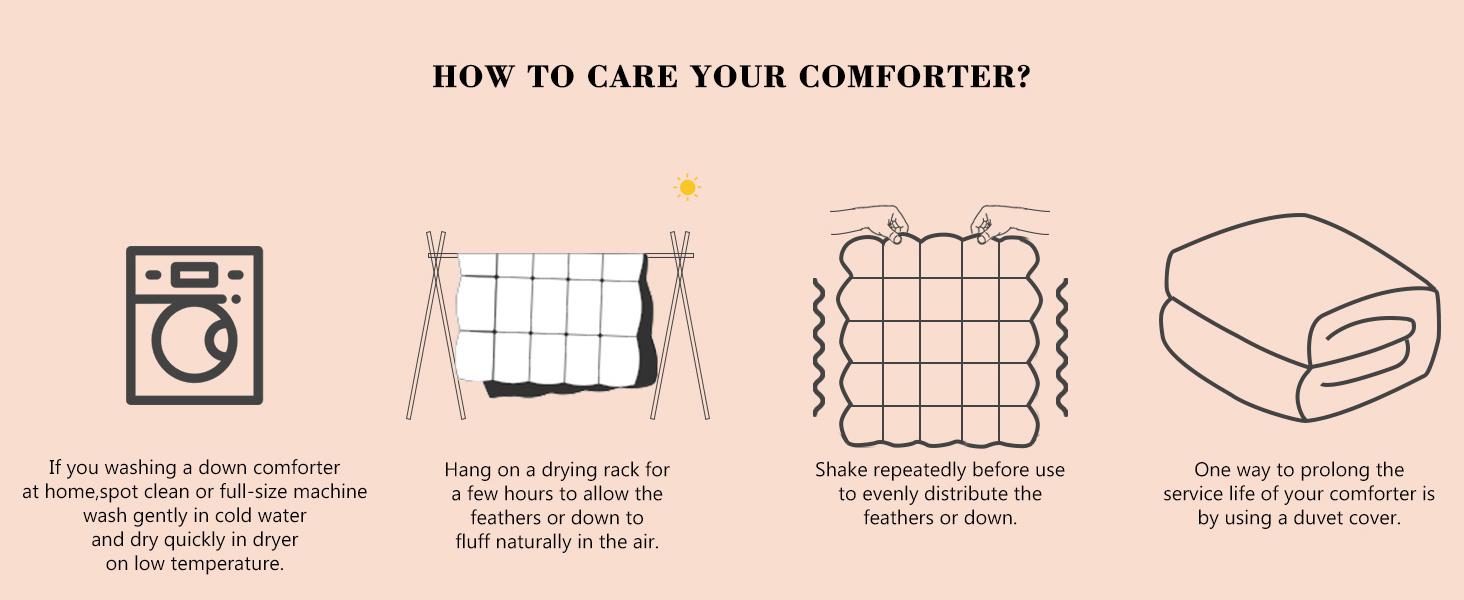 HOW TO CARE YOUR COMFORTER?

If you washing a down comforter at home,spot clean or full-size machine wash gently in cold water and dry quickly in dryer on low temperature.

Hang on a drying rack for a few hours to allow the feathers or down to fluff naturally in the air.

Shake repeatedly before use to evenly distribute the feathers or down.

One way to prolong the service life of your comforter is by using a duvet cover.