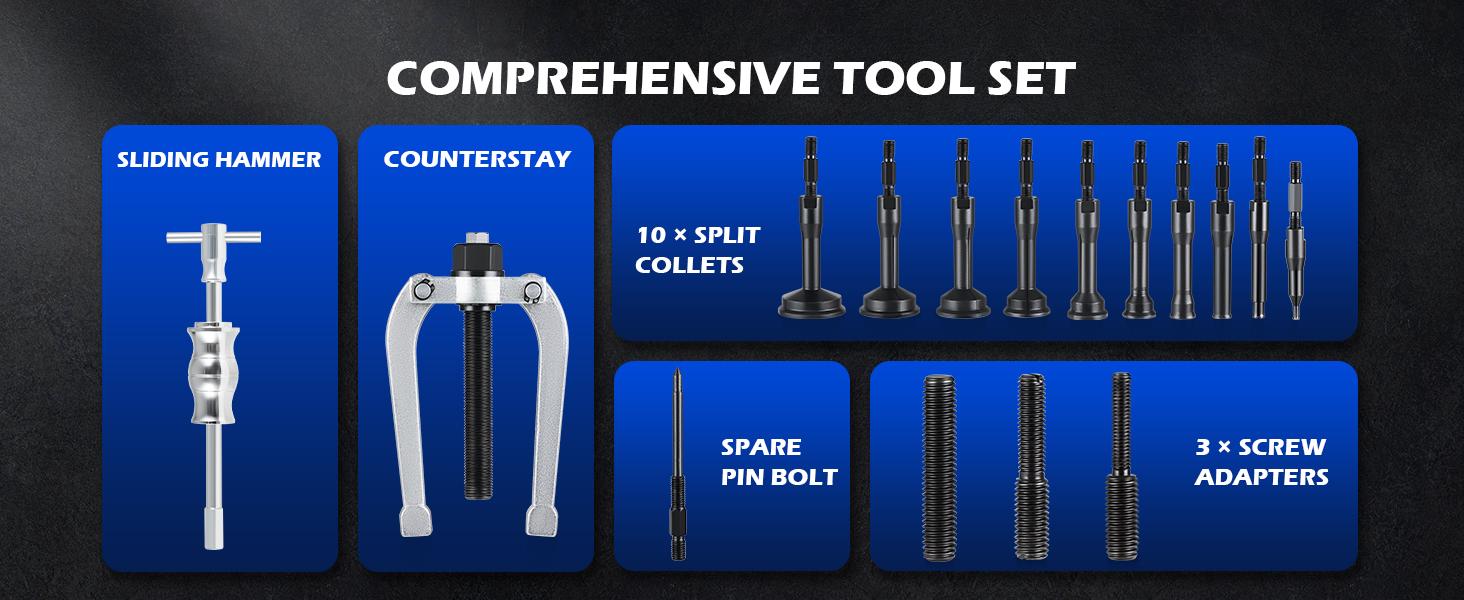 COMPREHENSIVE TOOL SET

SLIDING HAMMER

COUNTERSTAY

10 × SPLIT COLLETS

SPARE PIN BOLT

3 × SCREW ADAPTERS