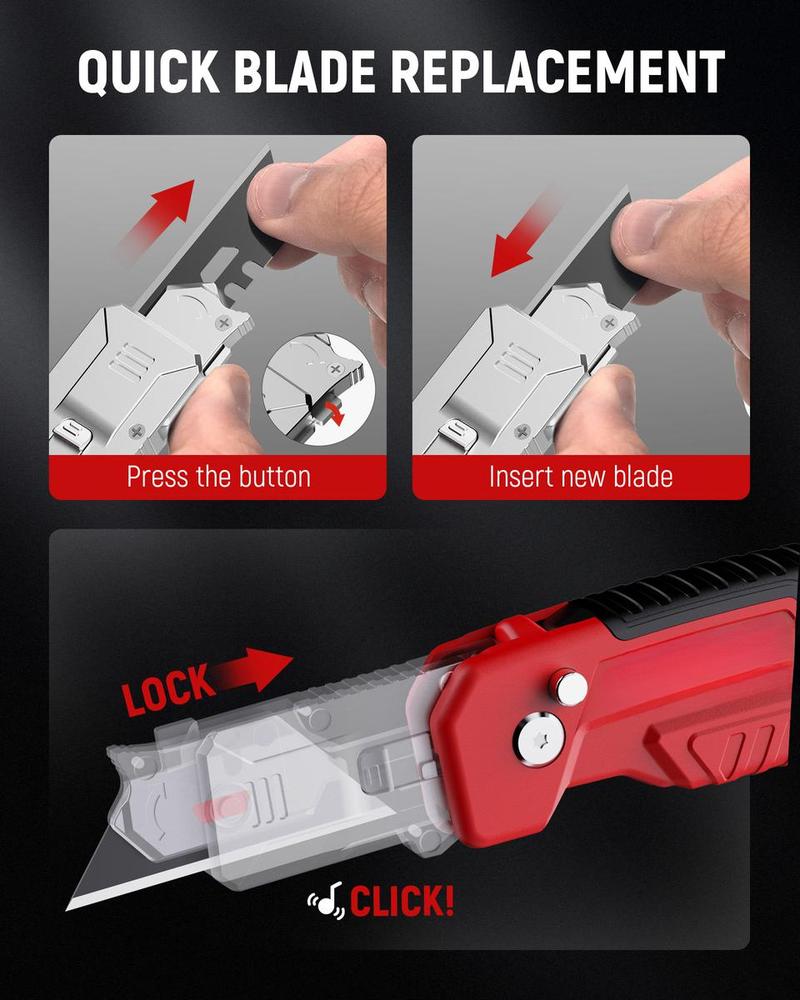 QUICK BLADE REPLACEMENT

Press the button

Insert new blade

LOCK

CLICK!