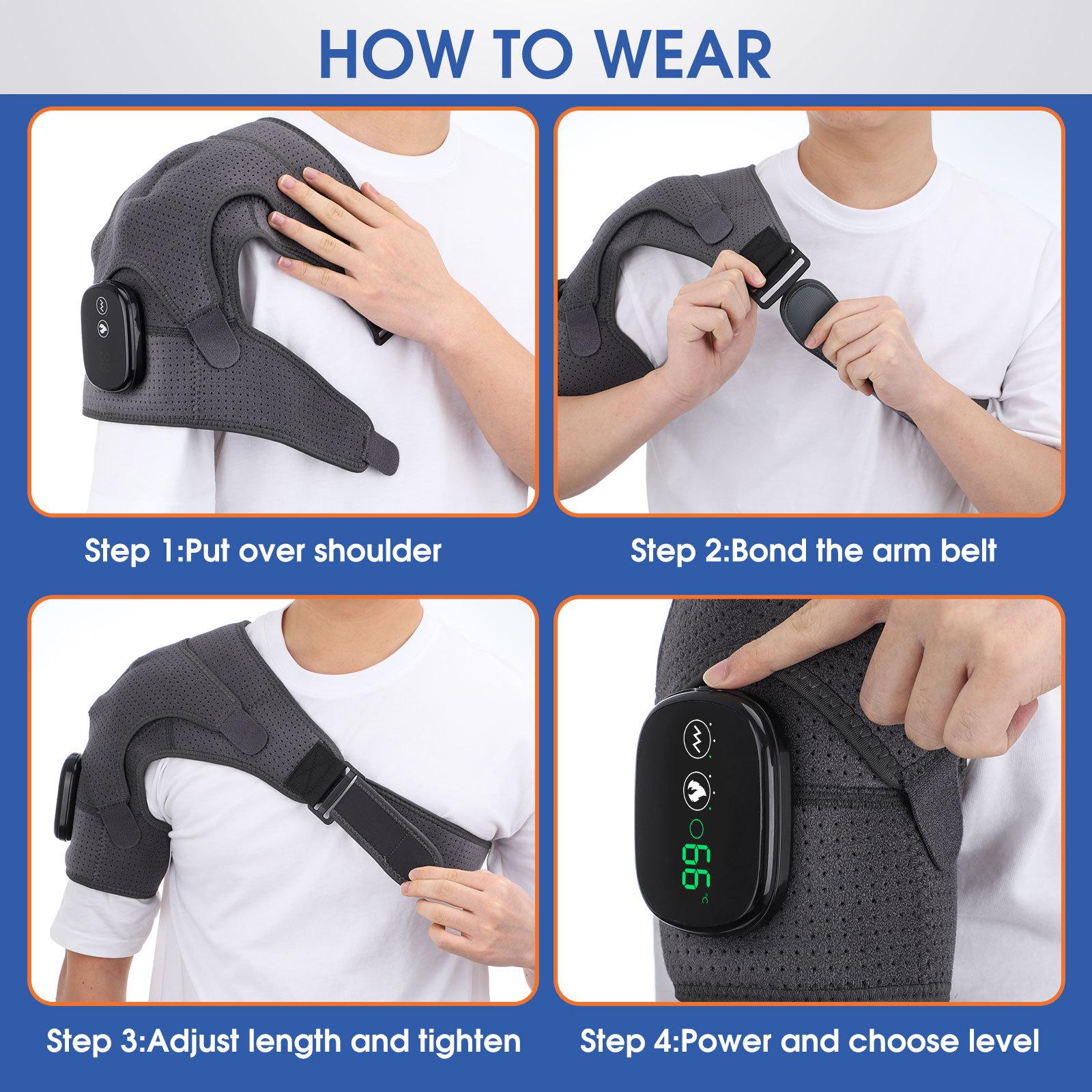 HOW TO WEAR

Step 1:Put over shoulder

Step 2:Bond the arm belt

Step 3:Adjust length and tighten

66 °C

Step 4:Power and choose level