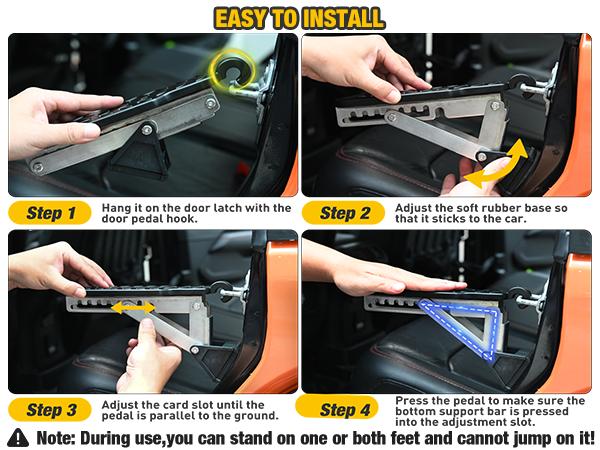 EASY TO INSTALL

Step 1 Hang it on the door latch with the door pedal hook.

Step 2 Adjust the soft rubber base so that it sticks to the car.

Step 3 Adjust the card slot until the pedal is parallel to the ground.

Step 4 Press the pedal to make sure the bottom support bar is pressed into the adjustment slot.

Note: During use,you can stand on one or both feet and cannot jump on it!