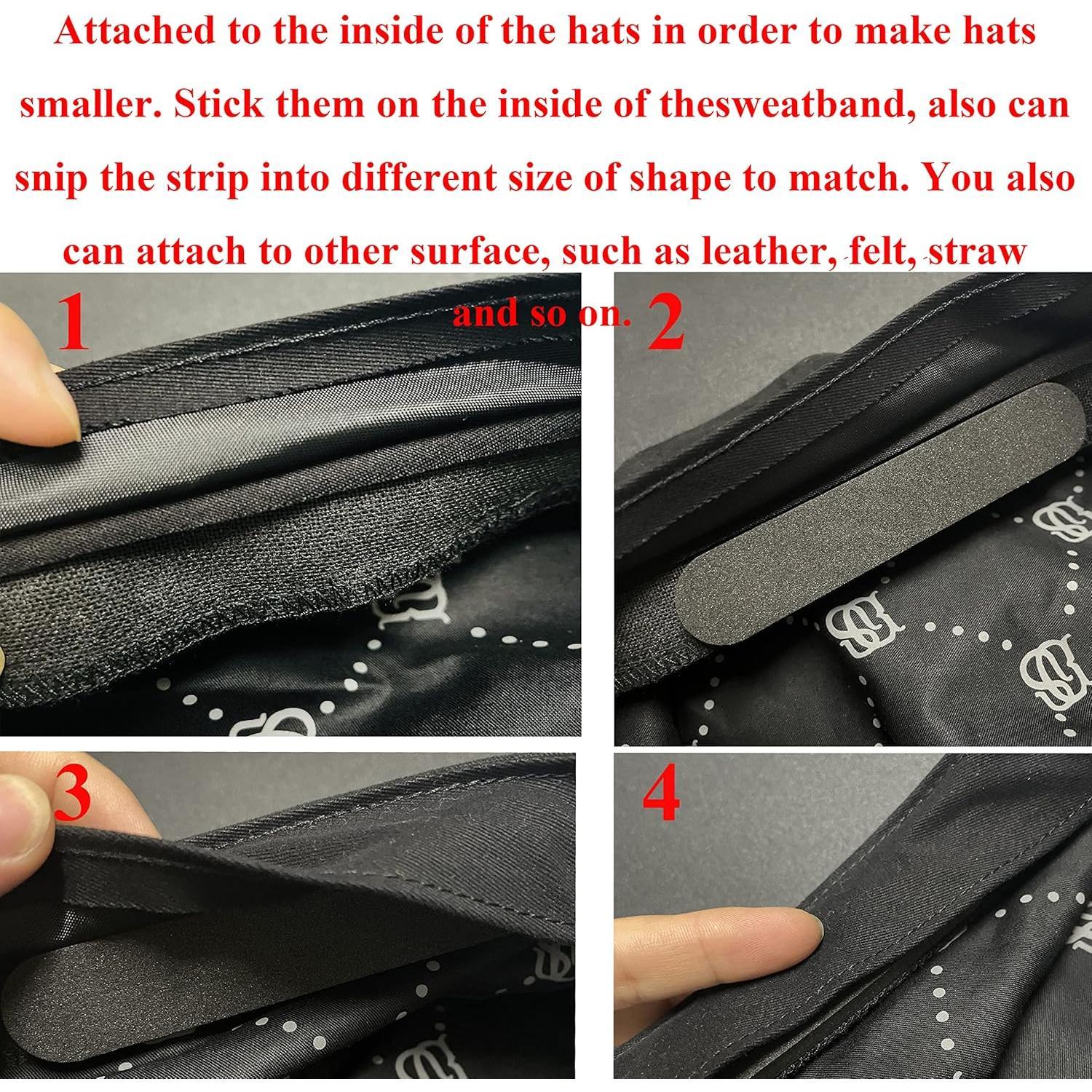 Attached to the inside of the hats in order to make hats smaller. Stick them on the inside of thesweatband, also can snip the strip into different size of shape to match. You also can attach to other surface, such as leather, felt, straw and so on.

1

2

3

4