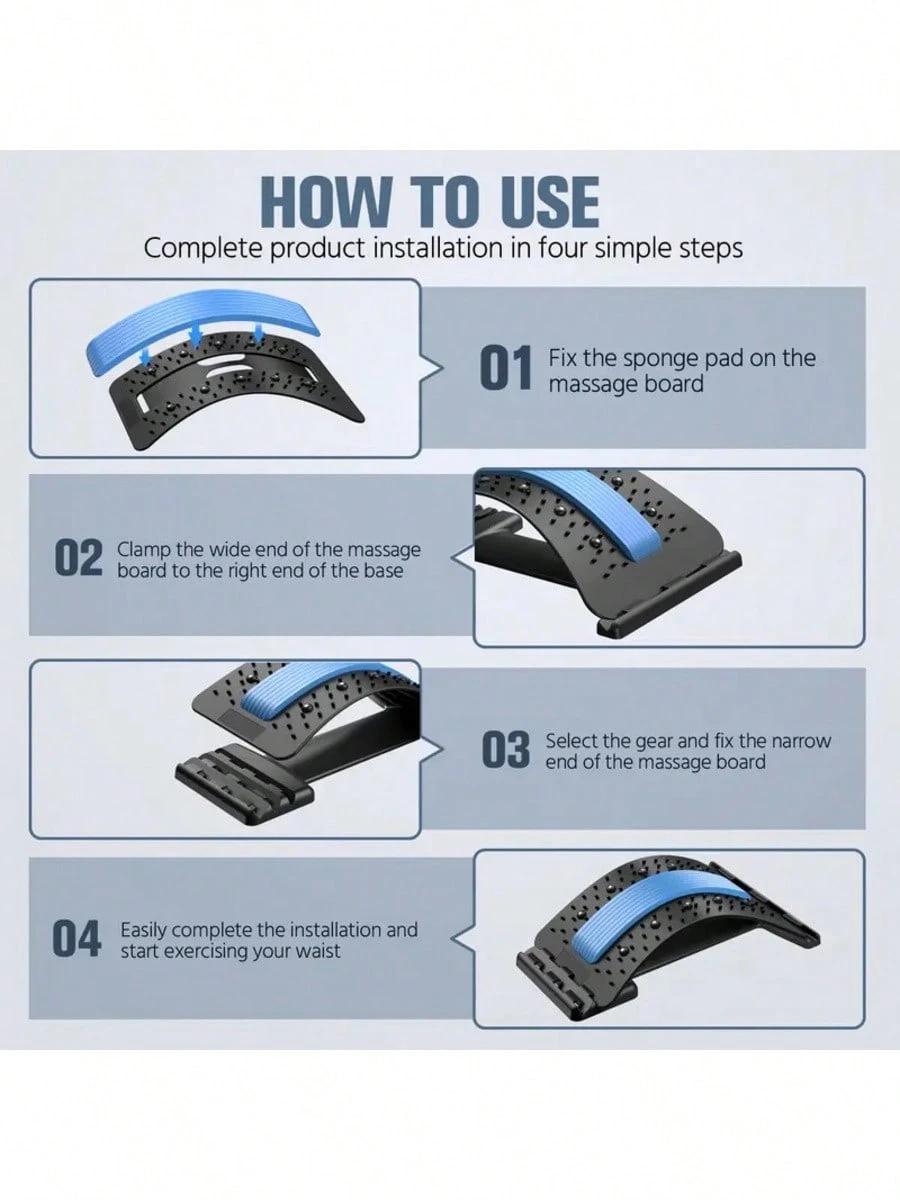 HOW TO USE
Complete product installation in four simple steps

01 Fix the sponge pad on the massage board

02 Clamp the wide end of the massage board to the right end of the base

03 Select the gear and fix the narrow end of the massage board

04 Easily complete the installation and start exercising your waist