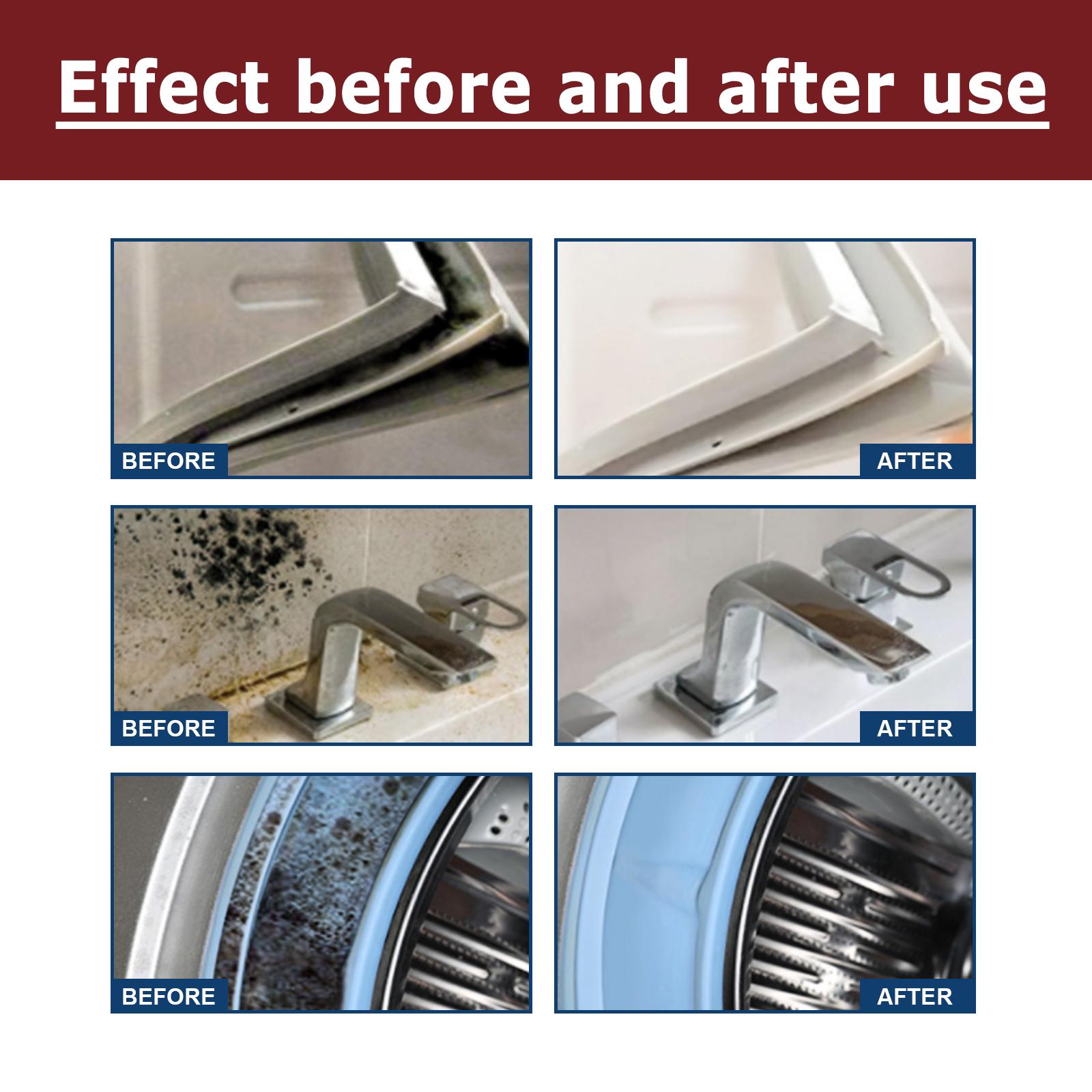 Effect before and after use

BEFORE

AFTER

BEFORE

AFTER

BEFORE

AFTER