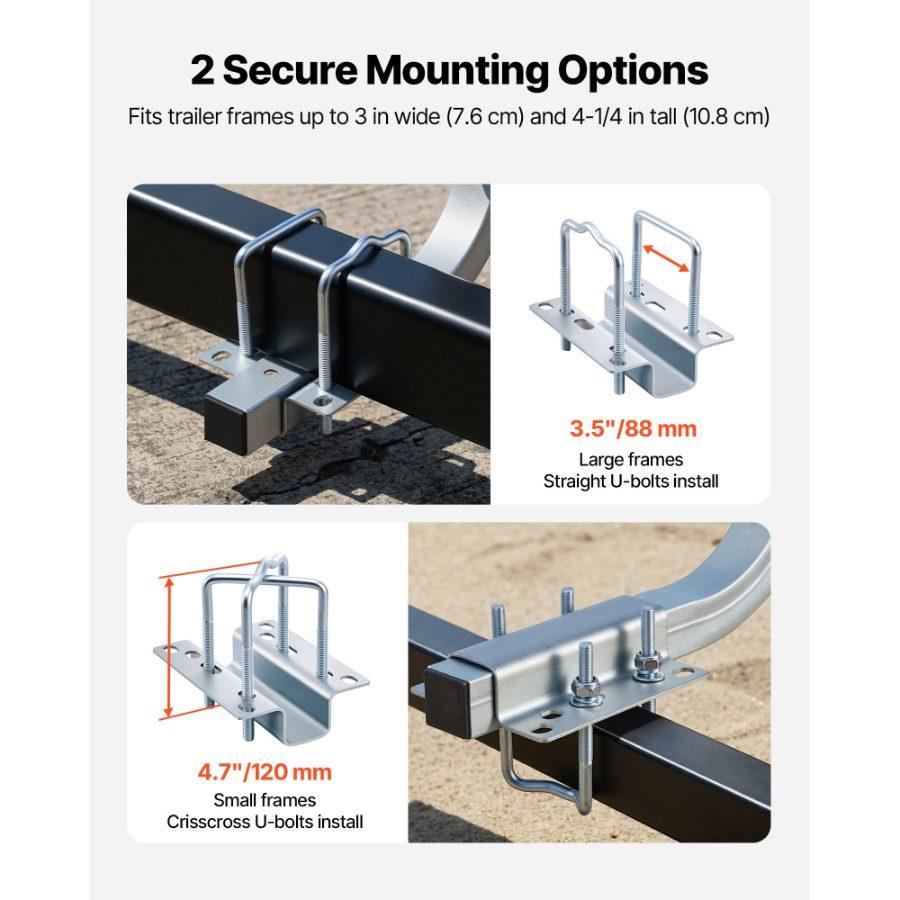 2 Secure Mounting Options

Fits trailer frames up to 3 in wide (7.6 cm) and 4-1/4 in tall (10.8 cm)

3.5"/88 mm
Large frames
Straight U-bolts install

4.7"/120 mm
Small frames
Crisscross U-bolts install