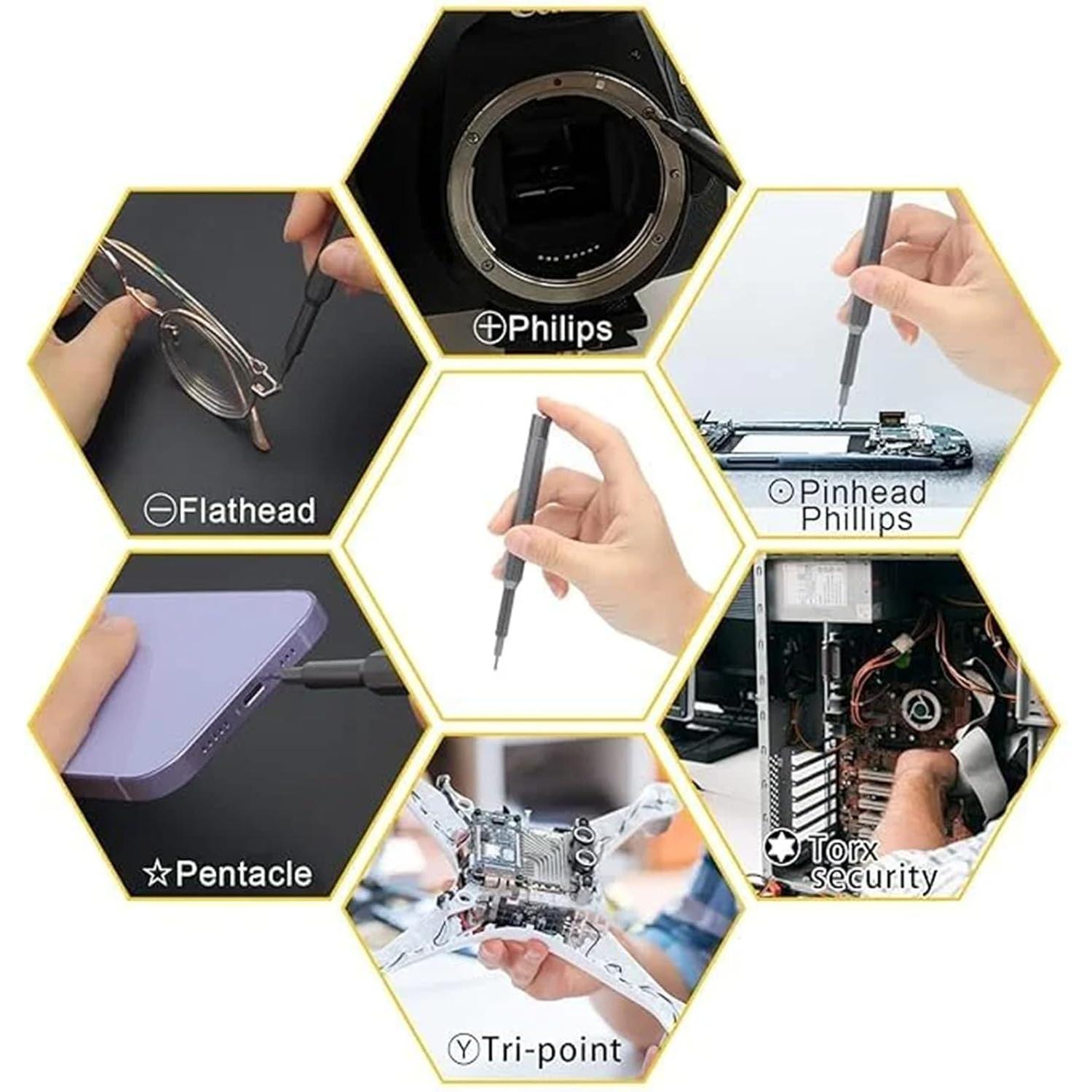 ⊕Philips

⊖Flathead

⊙Pinhead Phillips

☆Pentacle

Torx security

ⓎTri-point