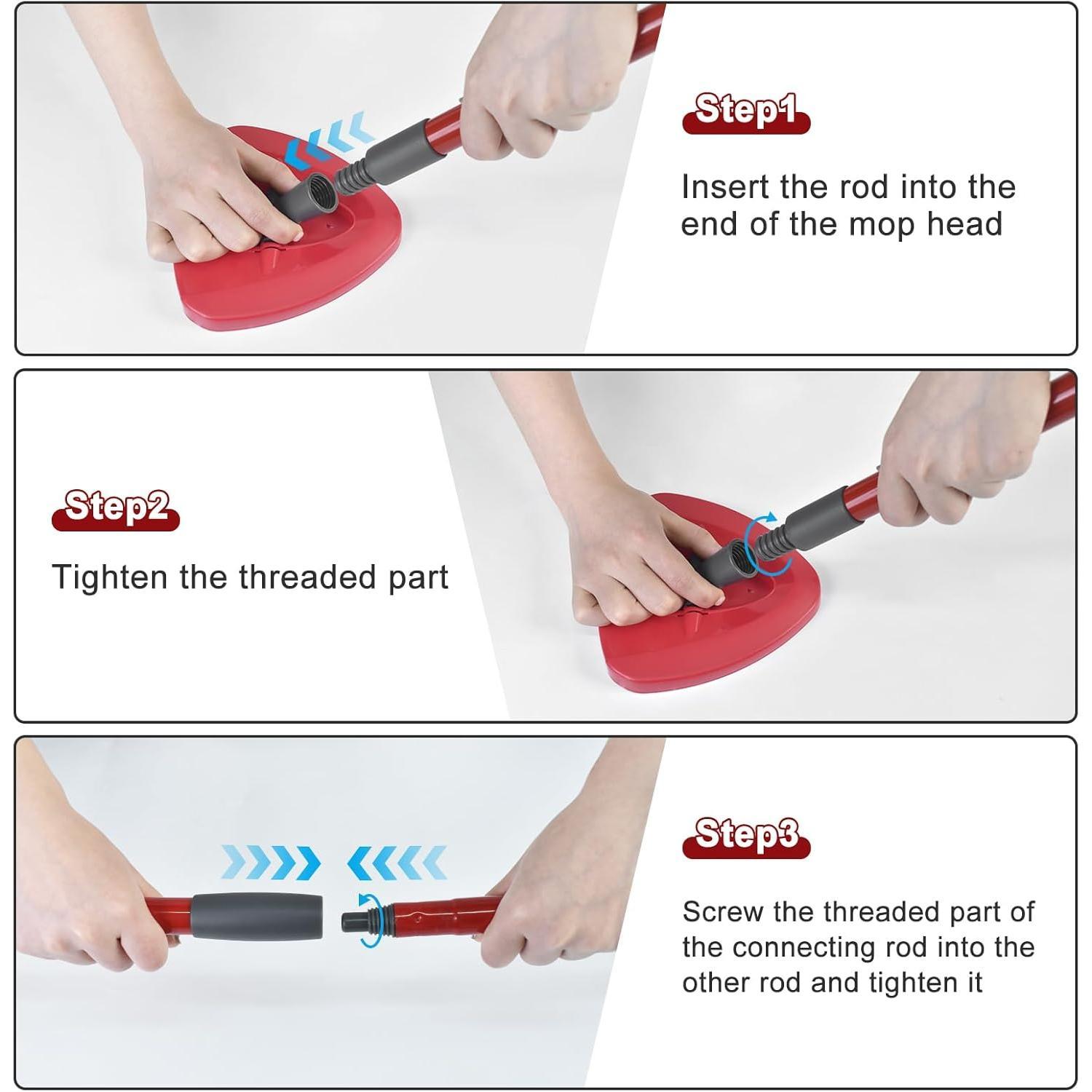 Step1

Insert the rod into the end of the mop head

Step2

Tighten the threaded part

Step3

Screw the threaded part of the connecting rod into the other rod and tighten it