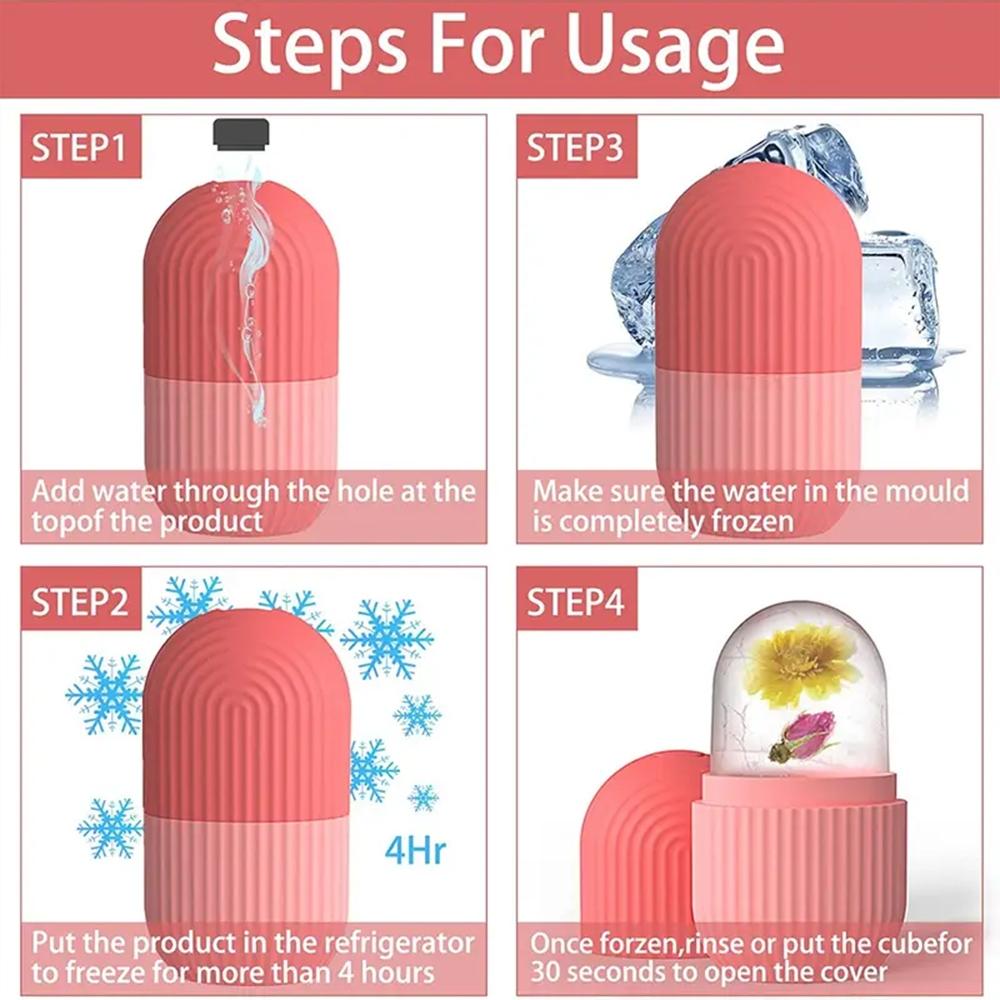 Steps For Usage

STEP1

Add water through the hole at the topof the product

STEP3

Make sure the water in the mould is completely frozen

STEP2

4Hr

Put the product in the refrigerator to freeze for more than 4 hours

STEP4

Once forzen,rinse or put the cubefor 30 seconds to open the cover