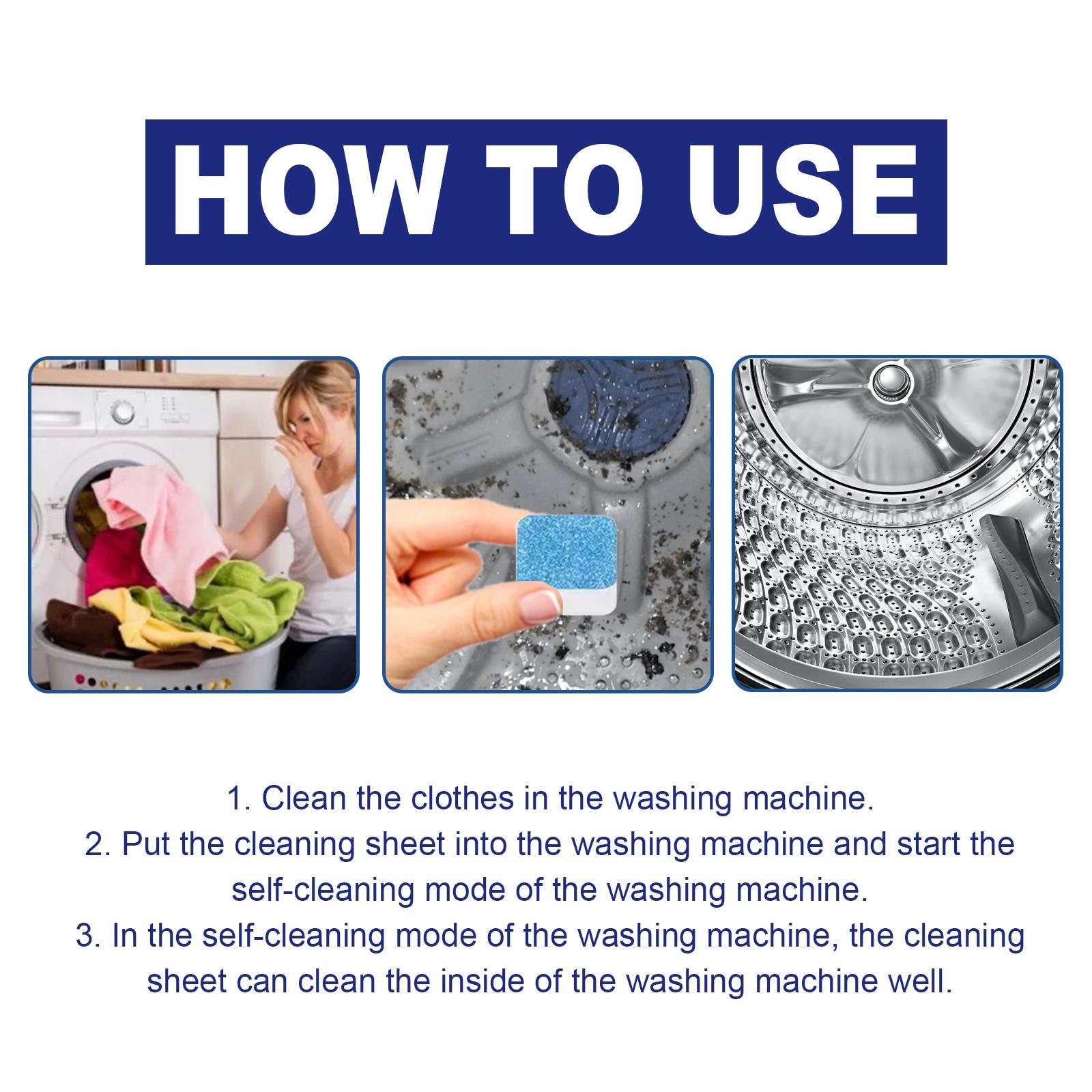 HOW TO USE

1. Clean the clothes in the washing machine.
2. Put the cleaning sheet into the washing machine and start the self-cleaning mode of the washing machine.
3. In the self-cleaning mode of the washing machine, the cleaning sheet can clean the inside of the washing machine well.