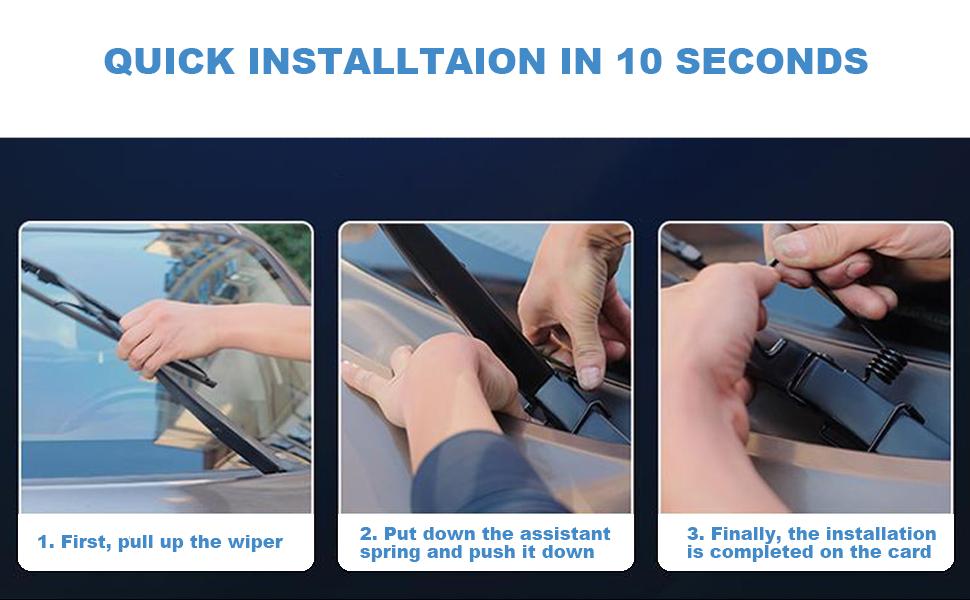 QUICK INSTALLTAION IN 10 SECONDS

1. First, pull up the wiper

2. Put down the assistant spring and push it down

3. Finally, the installation is completed on the card