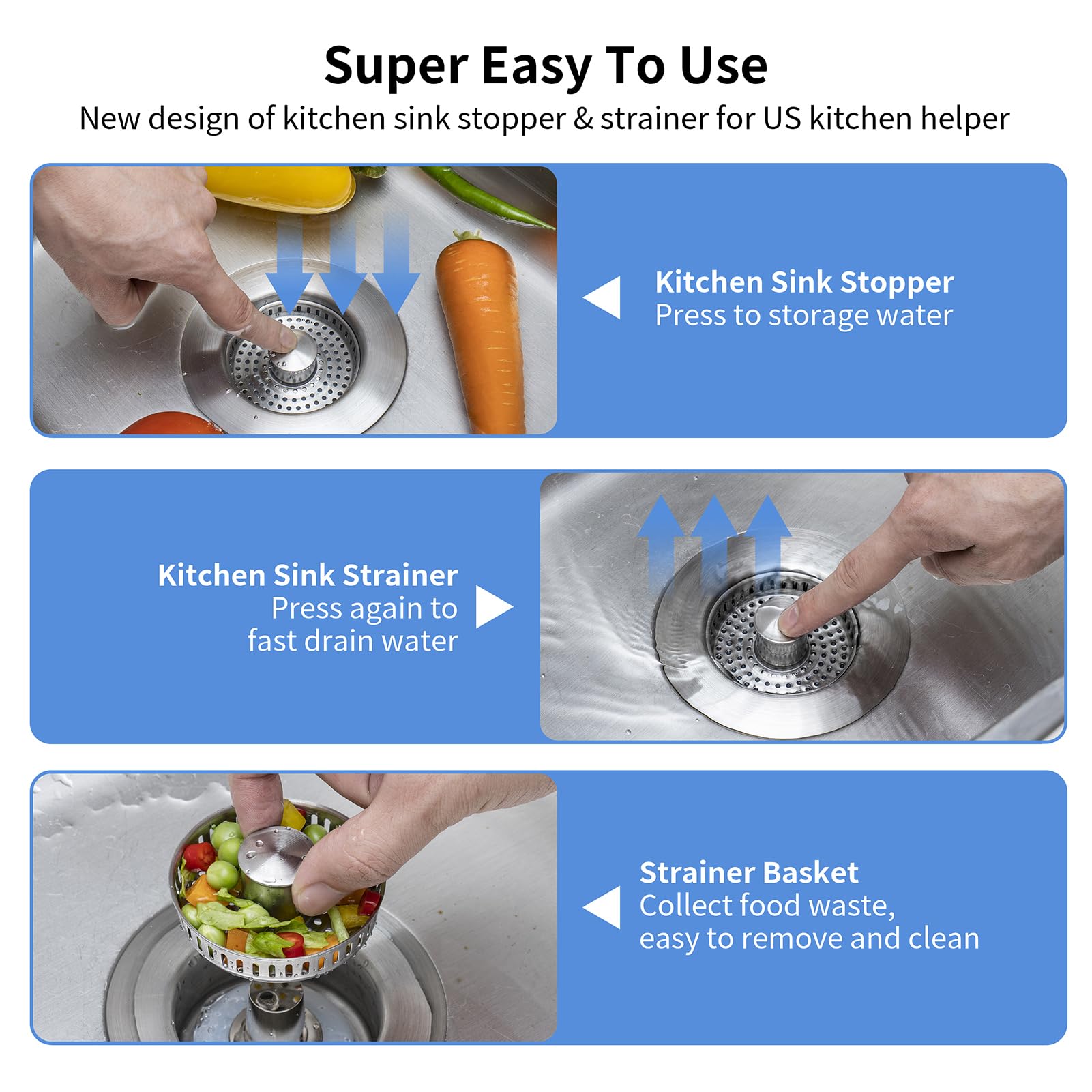 Super Easy To Use

New design of kitchen sink stopper & strainer for US kitchen helper

Kitchen Sink Stopper
Press to storage water

Kitchen Sink Strainer
Press again to fast drain water

Strainer Basket
Collect food waste, easy to remove and clean