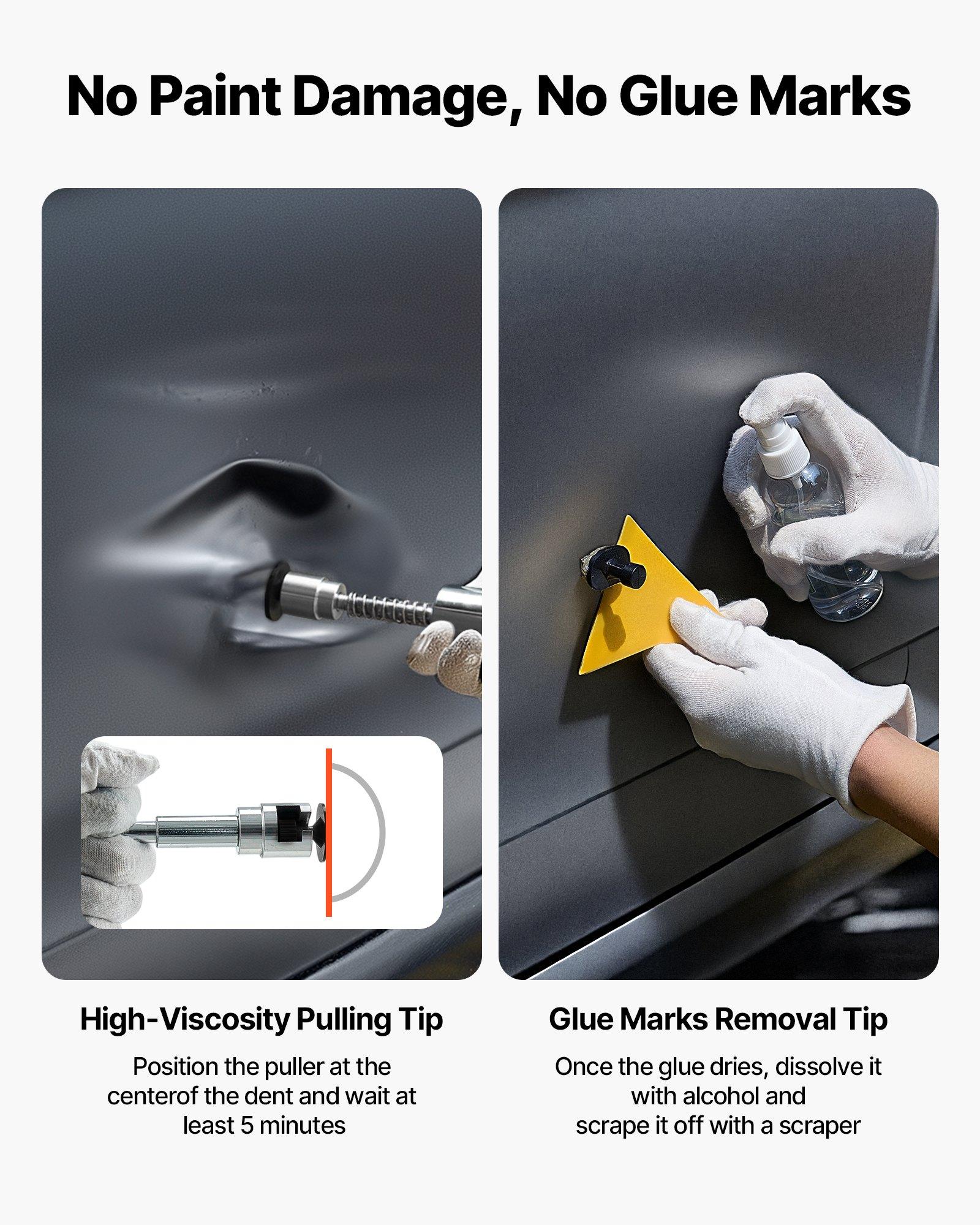 No Paint Damage, No Glue Marks

High-Viscosity Pulling Tip

Position the puller at the centerof the dent and wait at least 5 minutes

Glue Marks Removal Tip

Once the glue dries, dissolve it with alcohol and scrape it off with a scraper