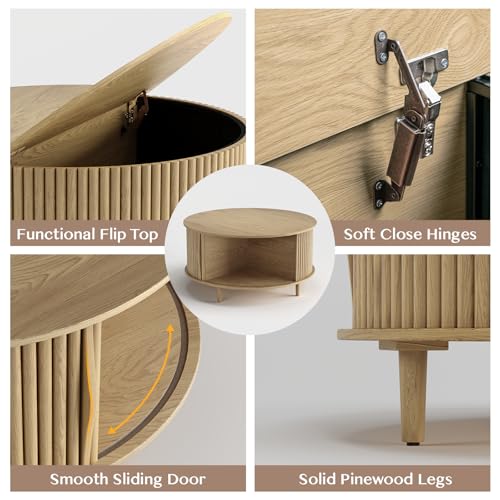 Functional Flip Top

Soft Close Hinges

Smooth Sliding Door

Solid Pinewood Legs