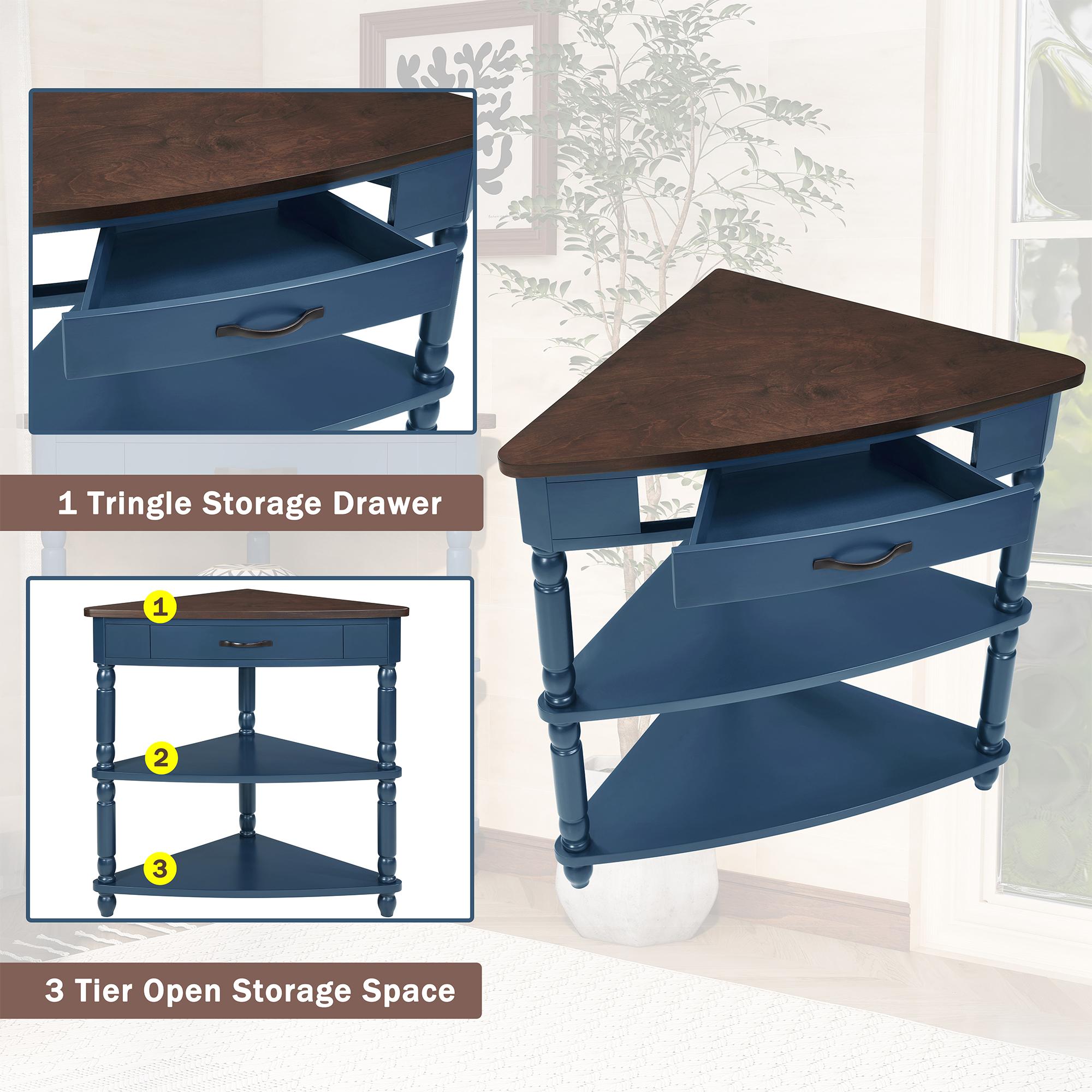 1 Tringle Storage Drawer

1

2

3

3 Tier Open Storage Space