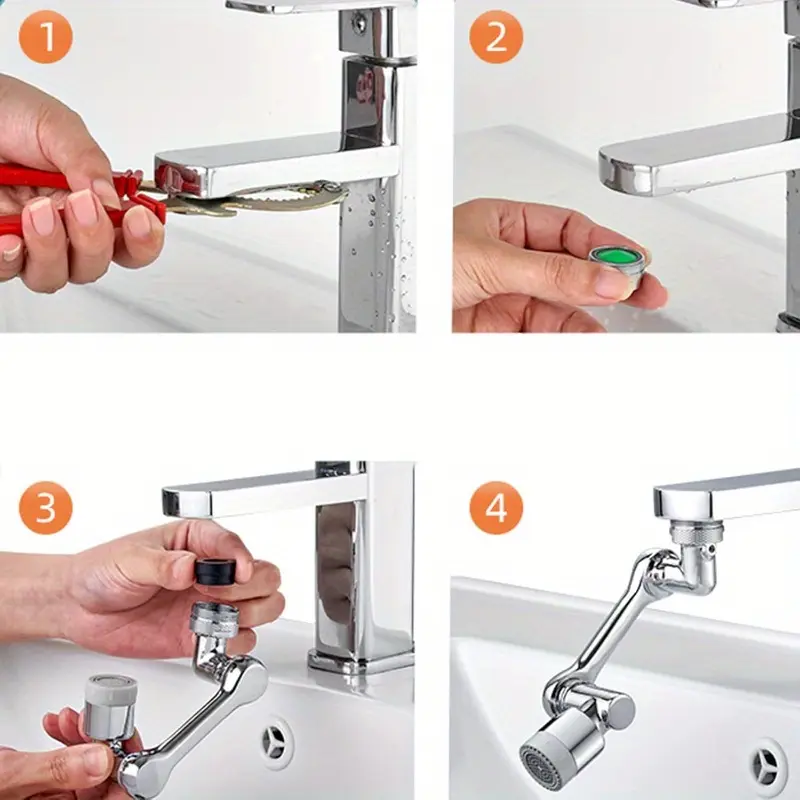 1

2

3

4