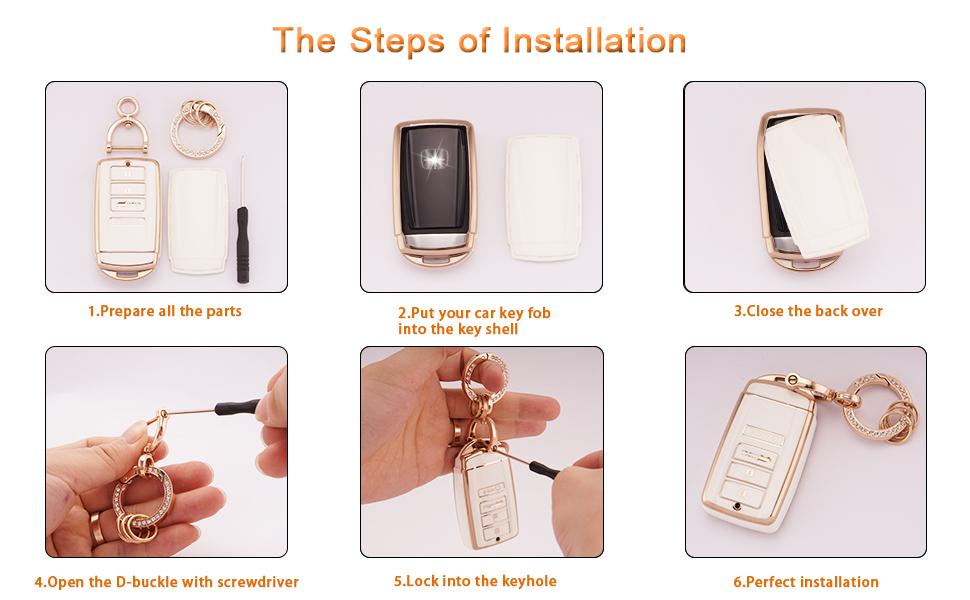 The Steps of Installation

1.Prepare all the parts

2.Put your car key fob into the key shell

3.Close the back over

4.Open the D-buckle with screwdriver

5.Lock into the keyhole

6.Perfect installation