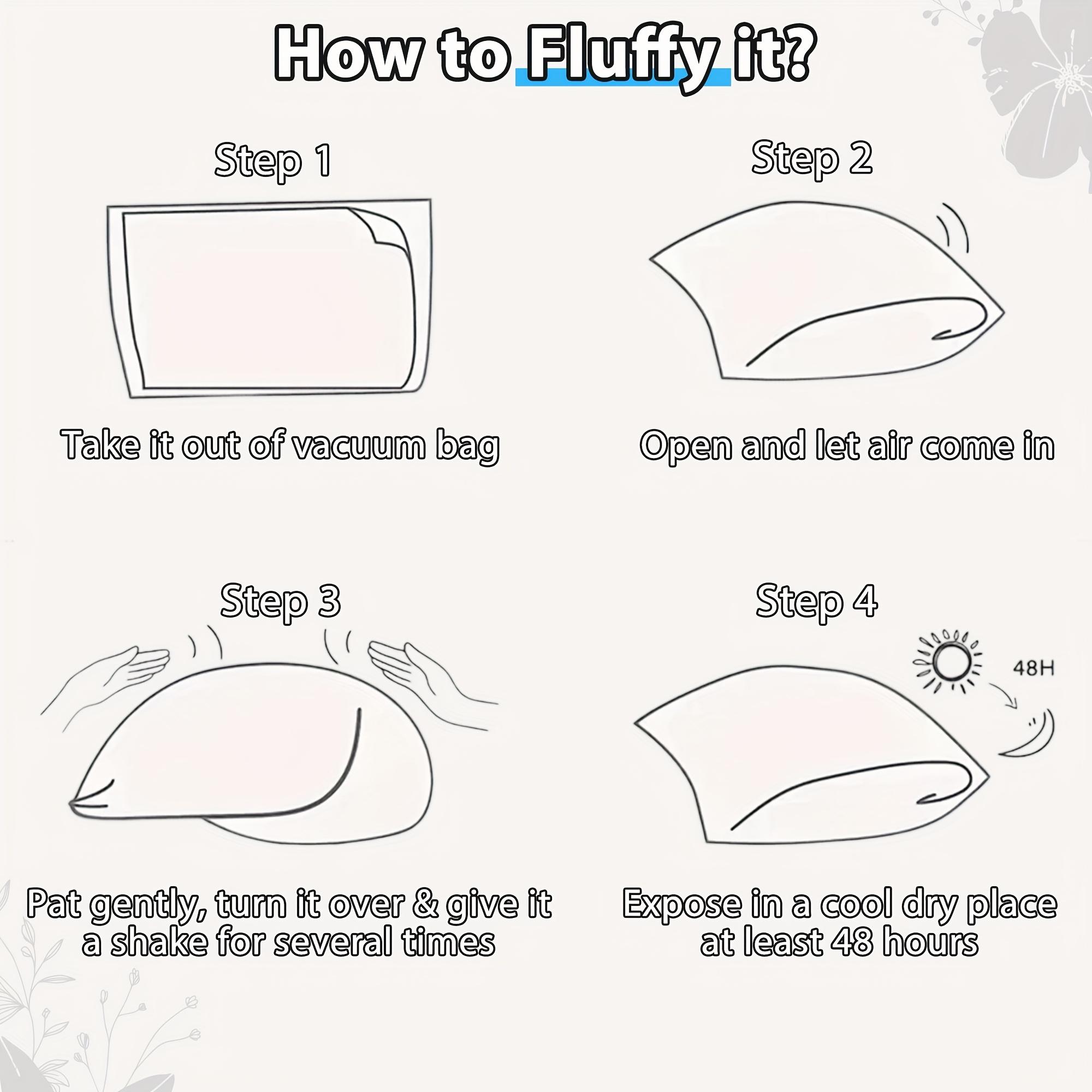 How to Fluffy it?

Step 1

Take it out of vacuum bag

Step 2

Open and let air come in

Step 3

Pat gently, turn it over & give it a shake for several times

Step 4

48H

Expose in a cool dry place at least 48 hours