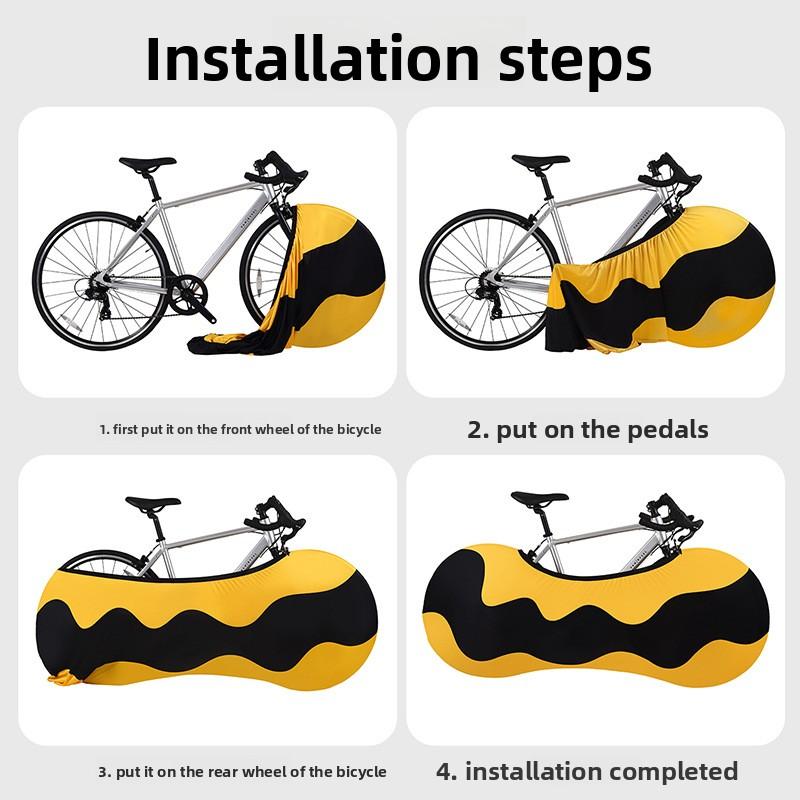 Installation steps

1. first put it on the front wheel of the bicycle

2. put on the pedals

3. put it on the rear wheel of the bicycle

4. installation completed