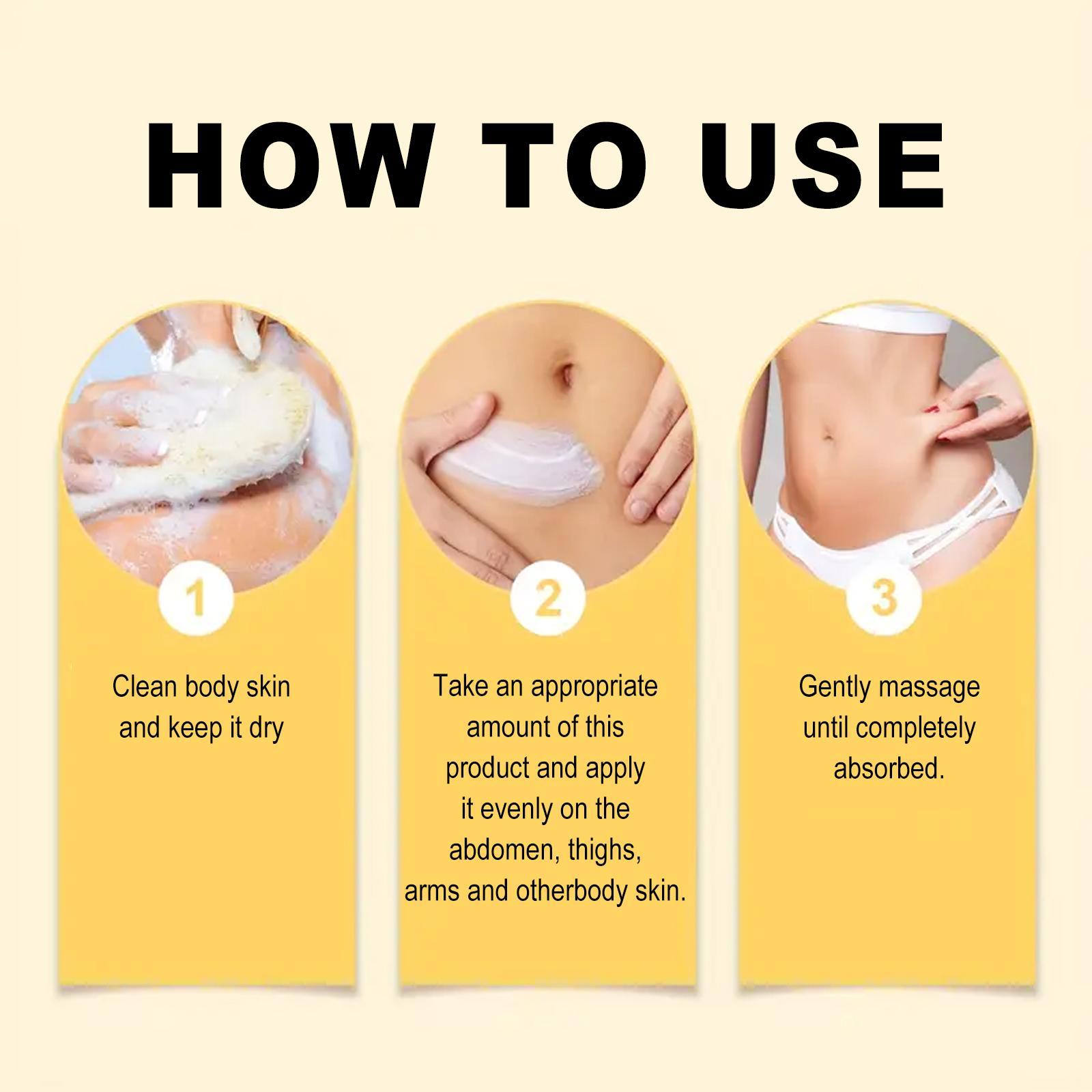 HOW TO USE

1

Clean body skin and keep it dry

2

Take an appropriate amount of this product and apply it evenly on the abdomen, thighs, arms and otherbody skin.

3

Gently massage until completely absorbed.