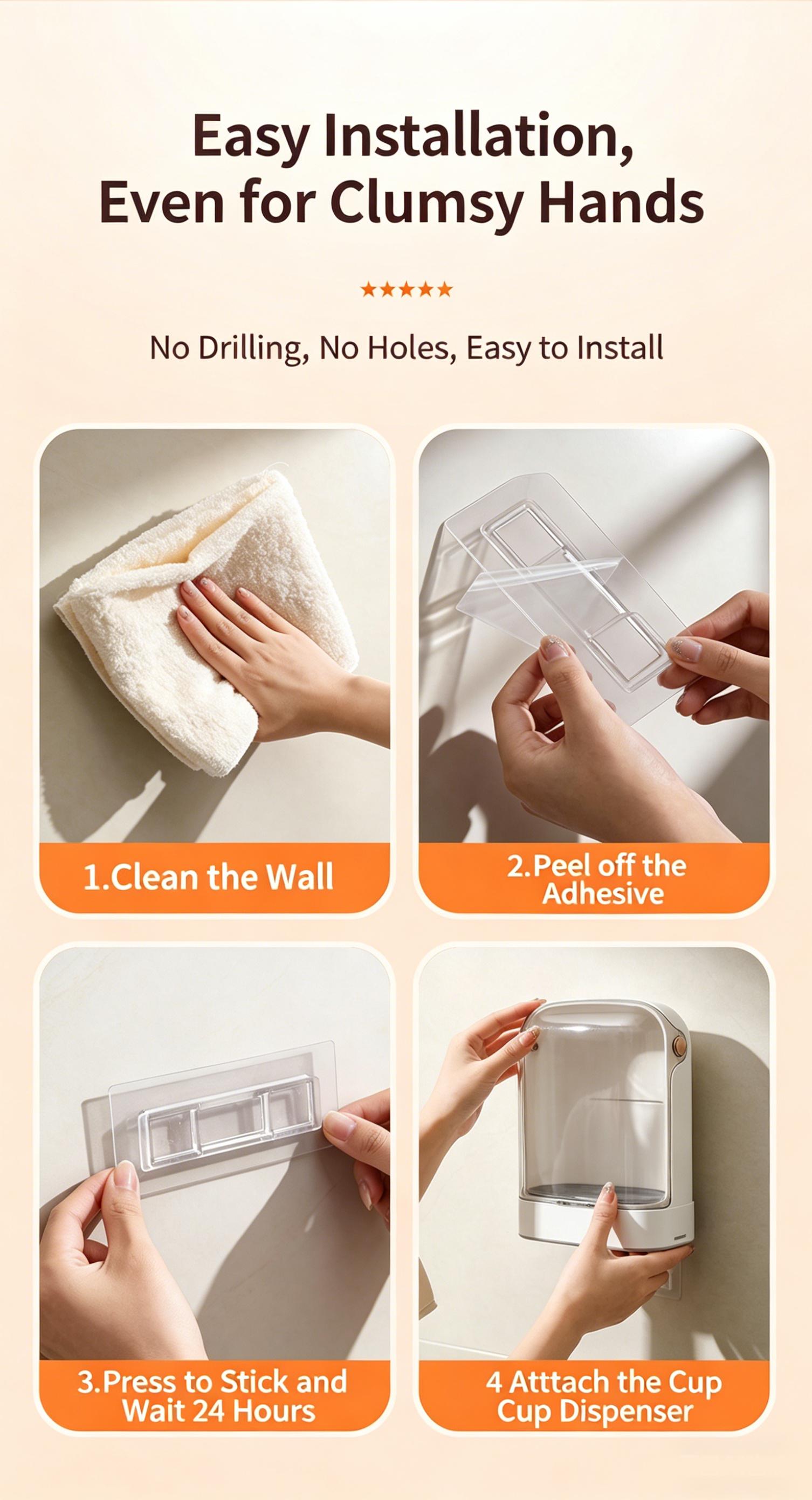 Easy Installation, Even for Clumsy Hands

★★★★★

No Drilling, No Holes, Easy to Install

1.Clean the Wall

2.Peel off the Adhesive

3.Press to Stick and Wait 24 Hours

4 Atttach the Cup Cup Dispenser