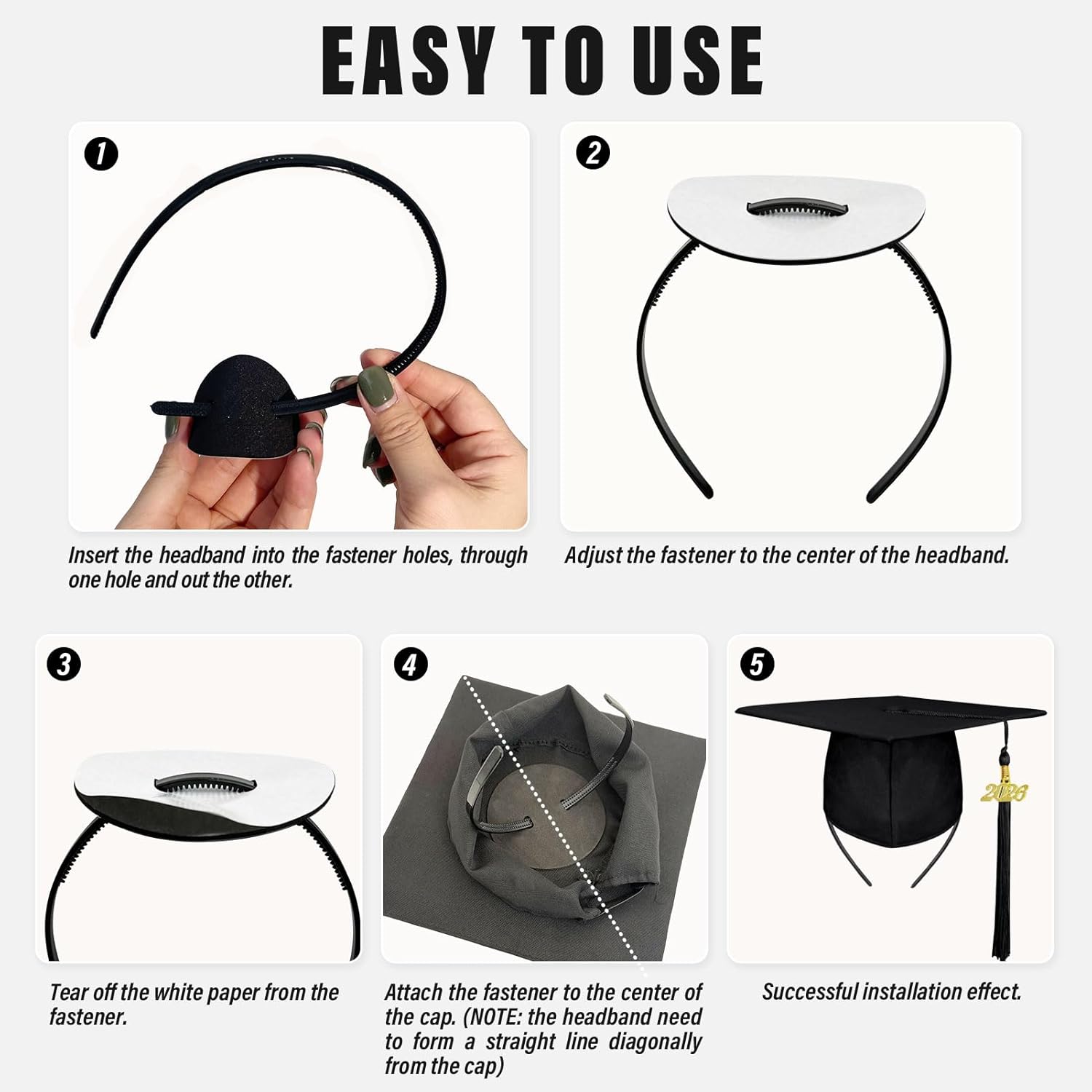 EASY TO USE

1

Insert the headband into the fastener holes, through one hole and out the other.

2

Adjust the fastener to the center of the headband.

3

Tear off the white paper from the fastener.

4

Attach the fastener to the center of the cap. (NOTE: the headband need to form a straight line diagonally from the cap)

5

2026

Successful installation effect.