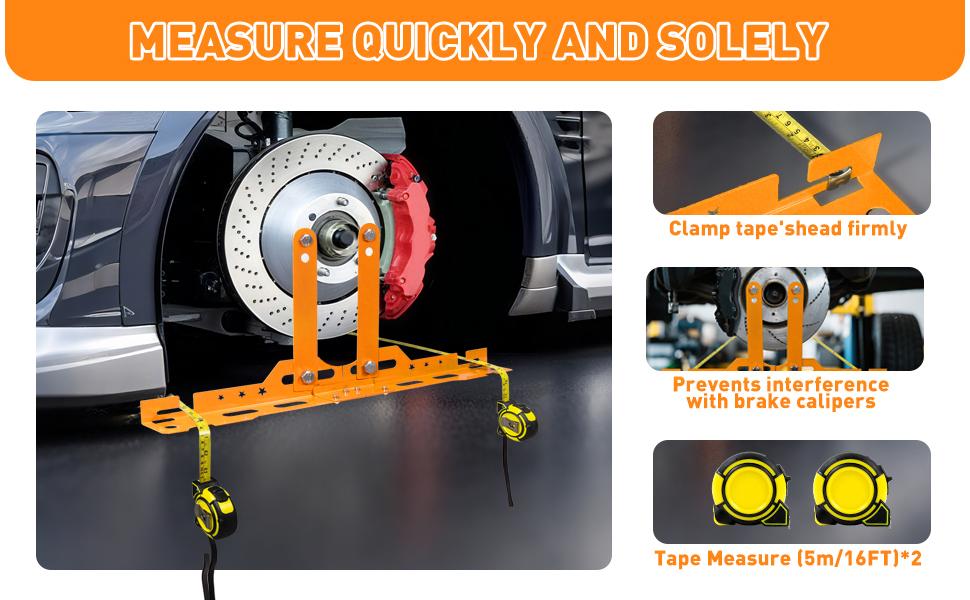 MEASURE QUICKLY AND SOLELY

Clamp tape'shead firmly

Prevents interference with brake calipers

Tape Measure (5m/16FT)*2