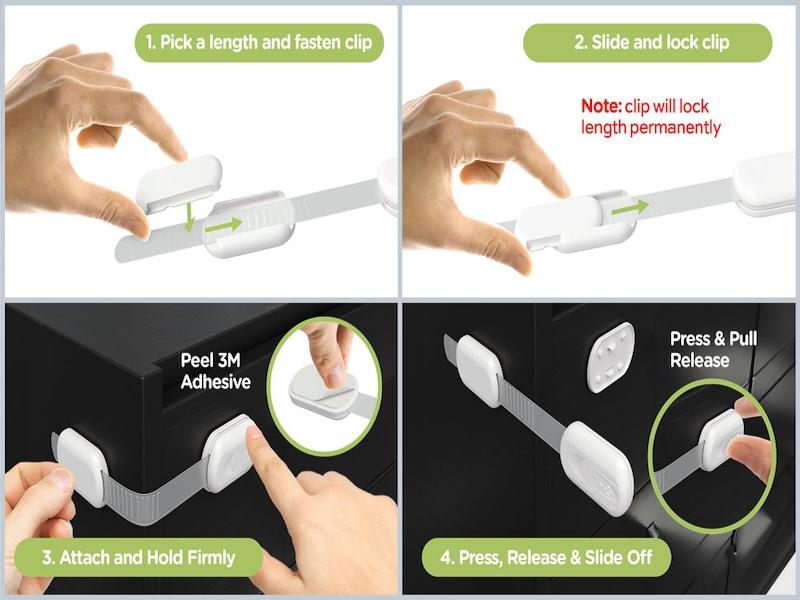 1. Pick a length and fasten clip

2. Slide and lock clip

Note: clip will lock length permanently

Peel 3M Adhesive

3. Attach and Hold Firmly

Press & Pull Release

4. Press, Release & Slide Off