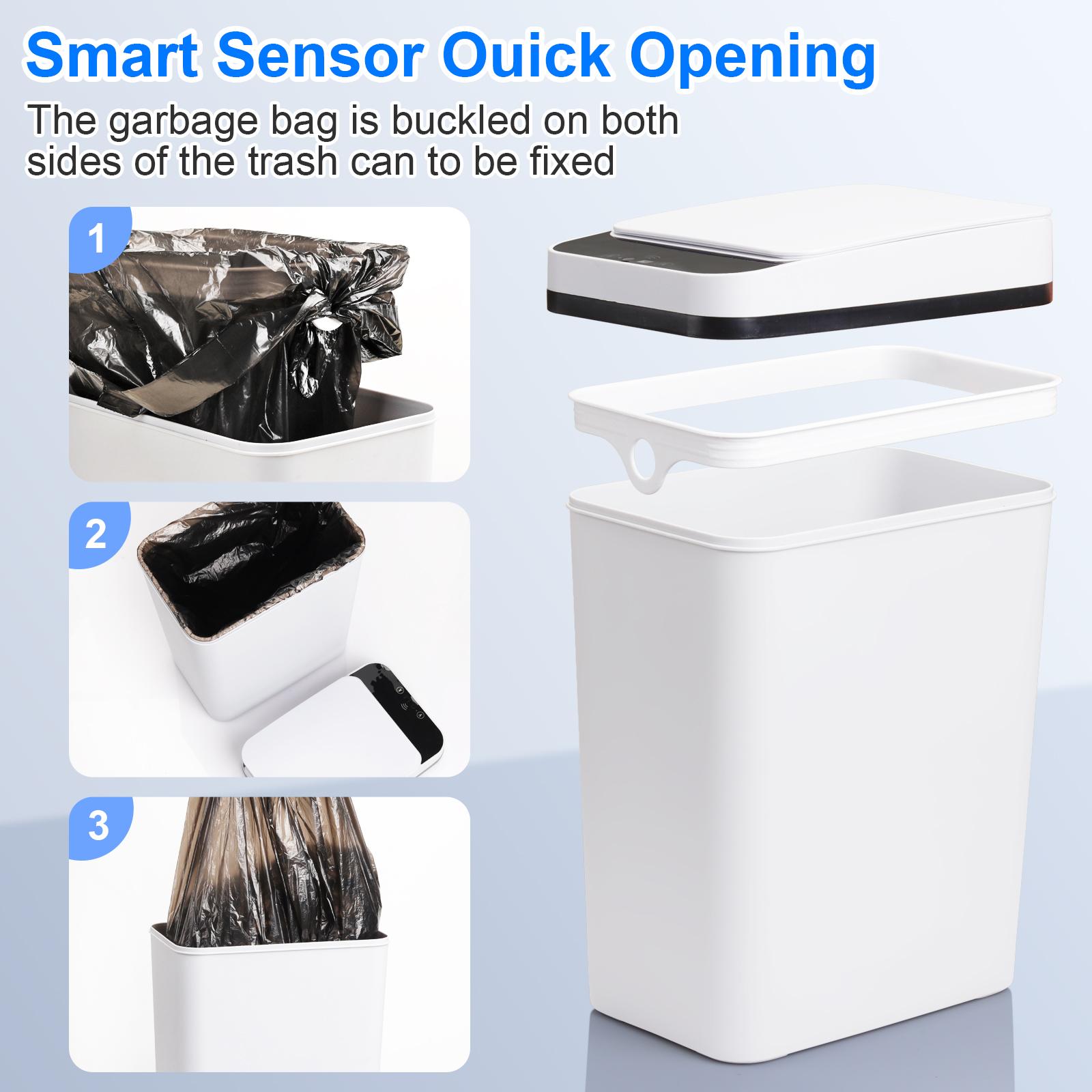 Smart Sensor Ouick Opening

The garbage bag is buckled on both sides of the trash can to be fixed

1

2

3