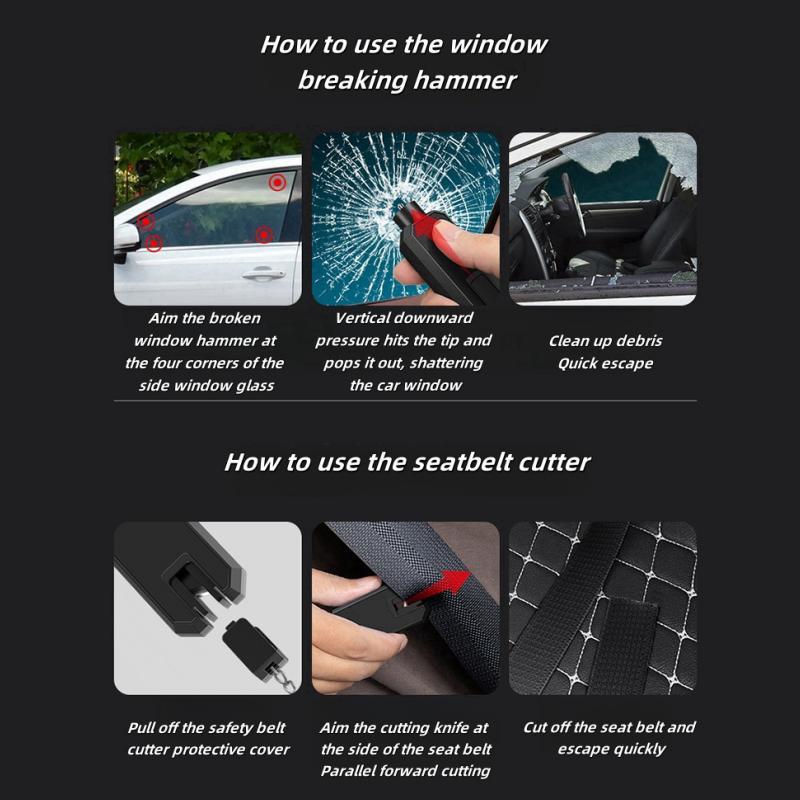 How to use the window breaking hammer

Aim the broken window hammer at the four corners of the side window glass

Vertical downward pressure hits the tip and pops it out, shattering the car window

Clean up debris Quick escape

How to use the seatbelt cutter

Pull off the safety belt cutter protective cover

Aim the cutting knife at the side of the seat belt Parallel forward cutting

Cut off the seat belt and escape quickly