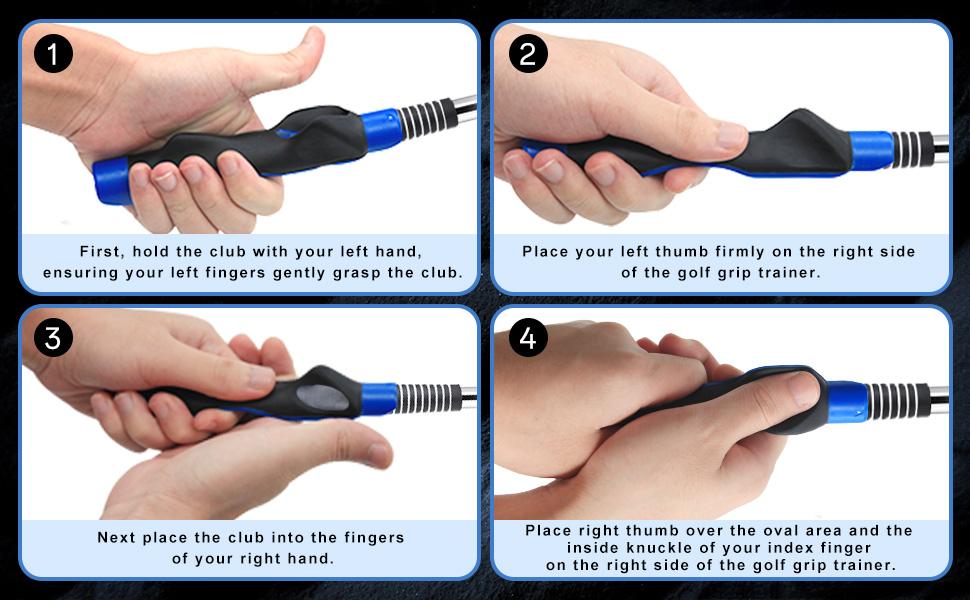 1

First, hold the club with your left hand, ensuring your left fingers gently grasp the club.

2

Place your left thumb firmly on the right side of the golf grip trainer.

3

Next place the club into the fingers of your right hand.

4

Place right thumb over the oval area and the inside knuckle of your index finger on the right side of the golf grip trainer.