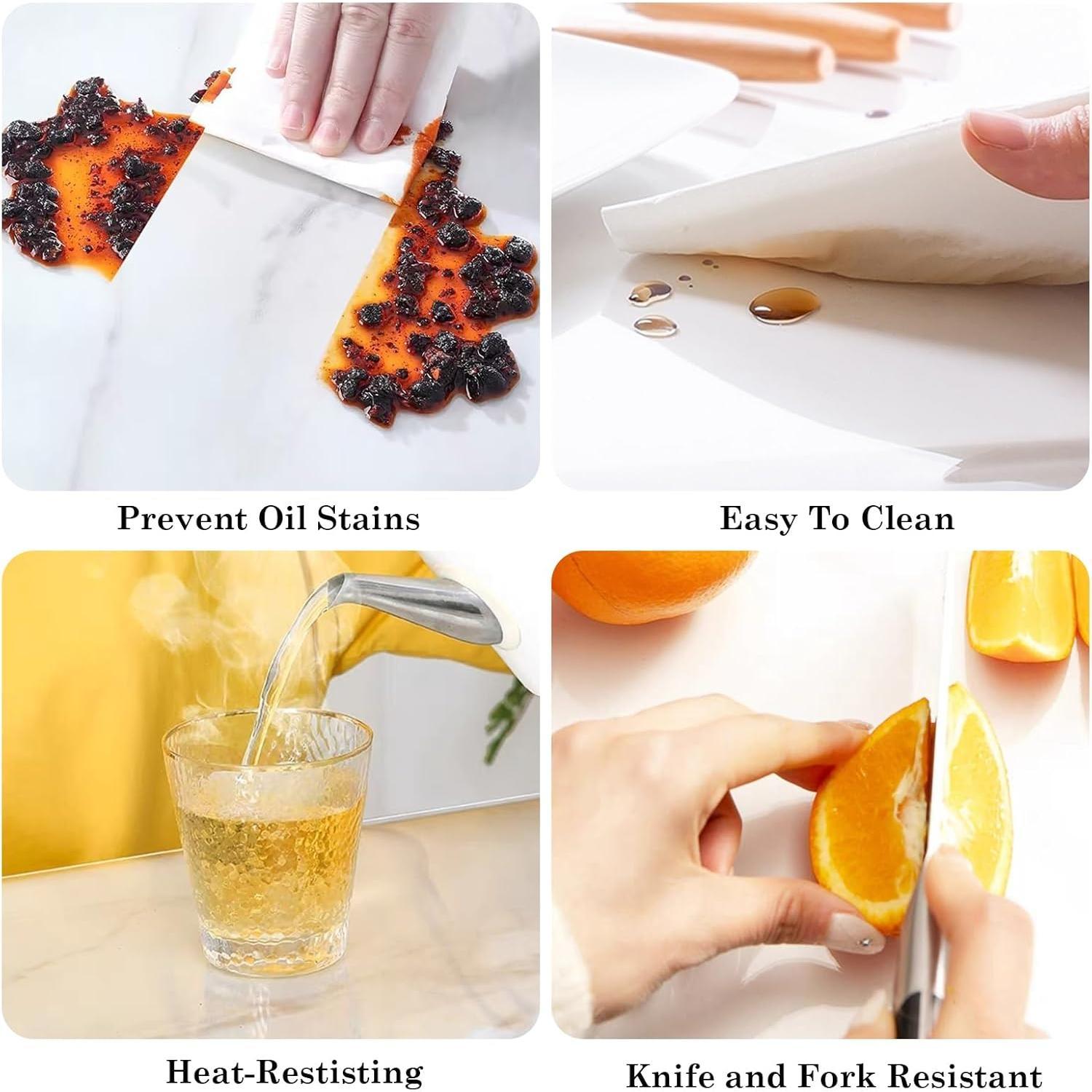 Prevent Oil Stains

Easy To Clean

Heat-Restisting

Knife and Fork Resistant