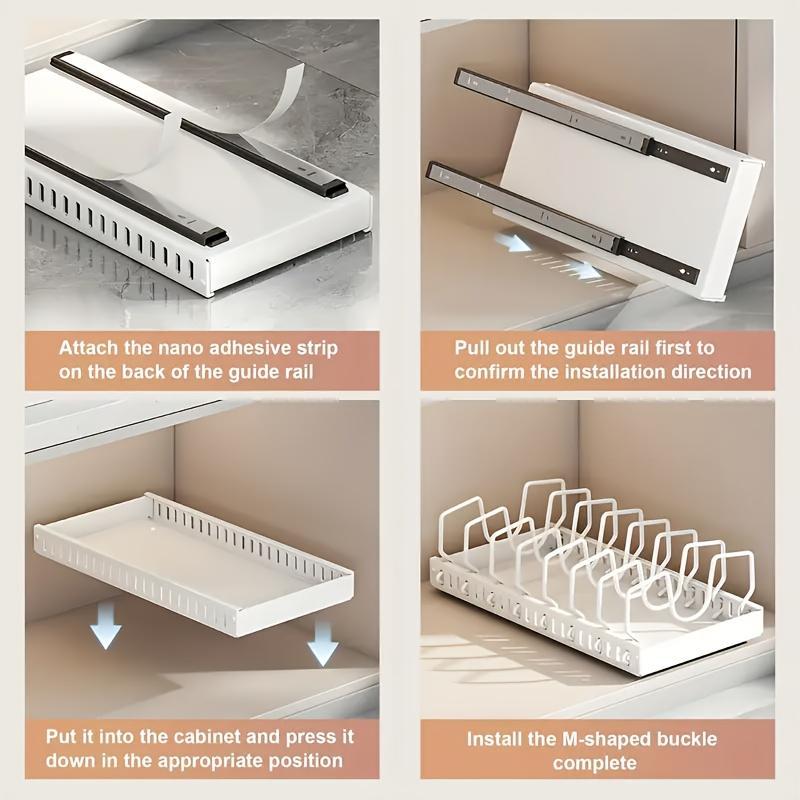 Attach the nano adhesive strip on the back of the guide rail

Pull out the guide rail first to confirm the installation direction

Put it into the cabinet and press it down in the appropriate position

Install the M-shaped buckle complete