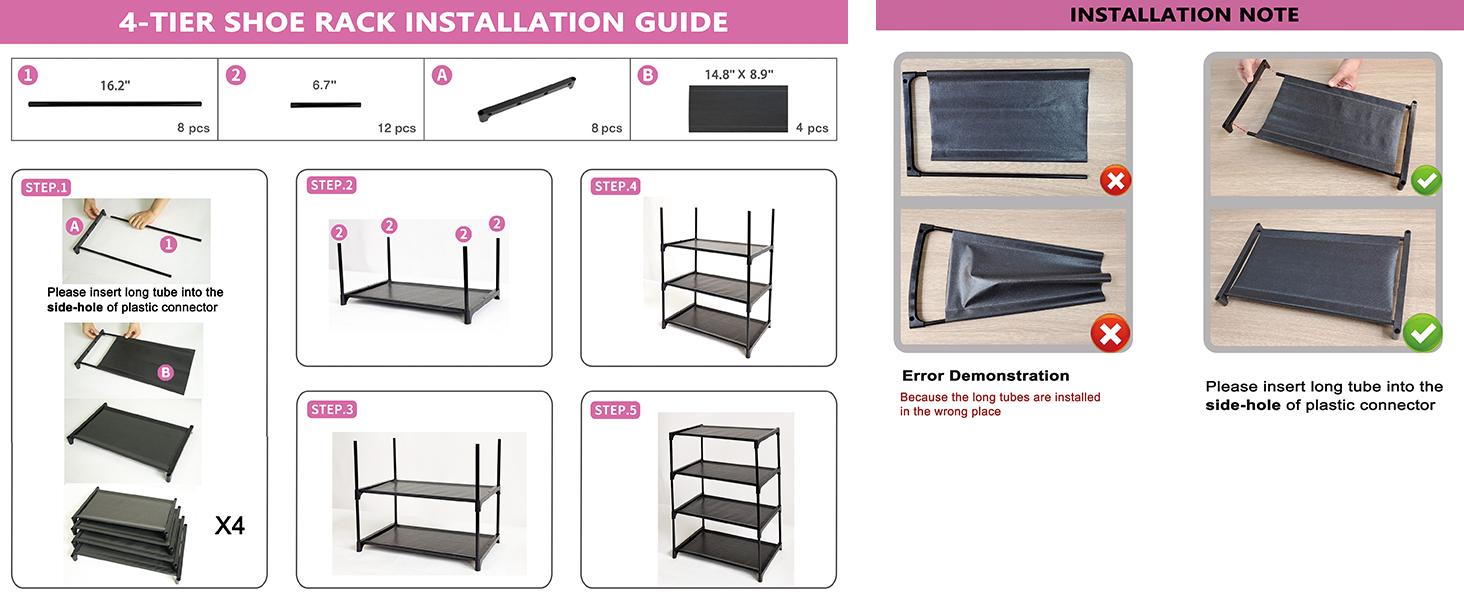 4-TIER SHOE RACK INSTALLATION GUIDE

| 1 16.2" 8 pcs | 2 6.7" 12 pcs | A 8 pcs | B 14.8" X 8.9" 4 pcs |
|---|---|---|---|

STEP.1

A 1

Please insert long tube into the **side-hole** of plastic connector

B

X4

STEP.2

2 2 2 2

STEP.3

STEP.4

STEP.5

INSTALLATION NOTE

Error Demonstration

Because the long tubes are installed in the wrong place

Please insert long tube into the **side-hole** of plastic connector