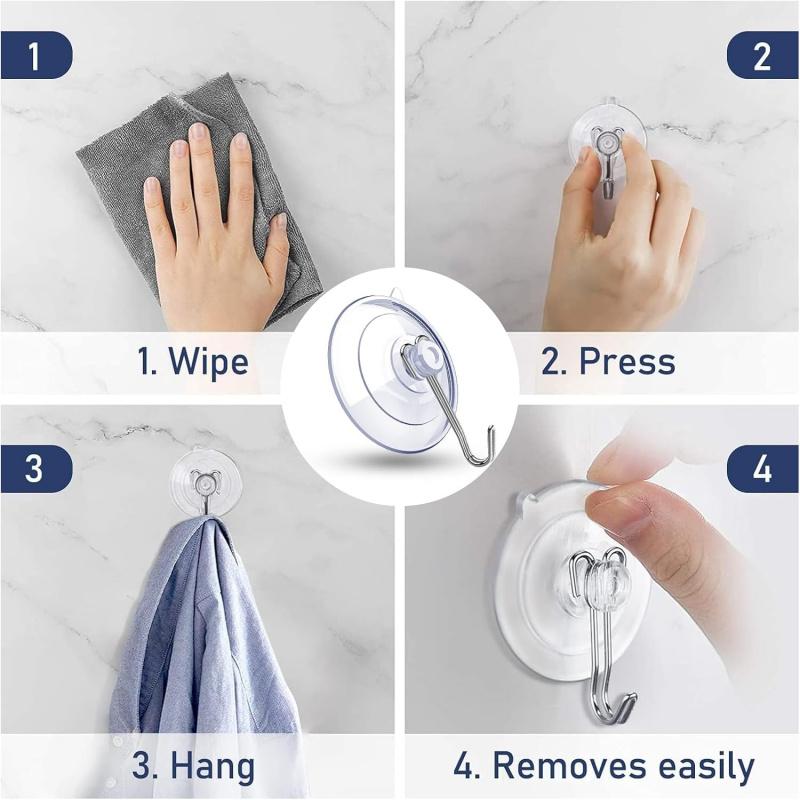 1

1. Wipe

2

2. Press

3

3. Hang

4

4. Removes easily