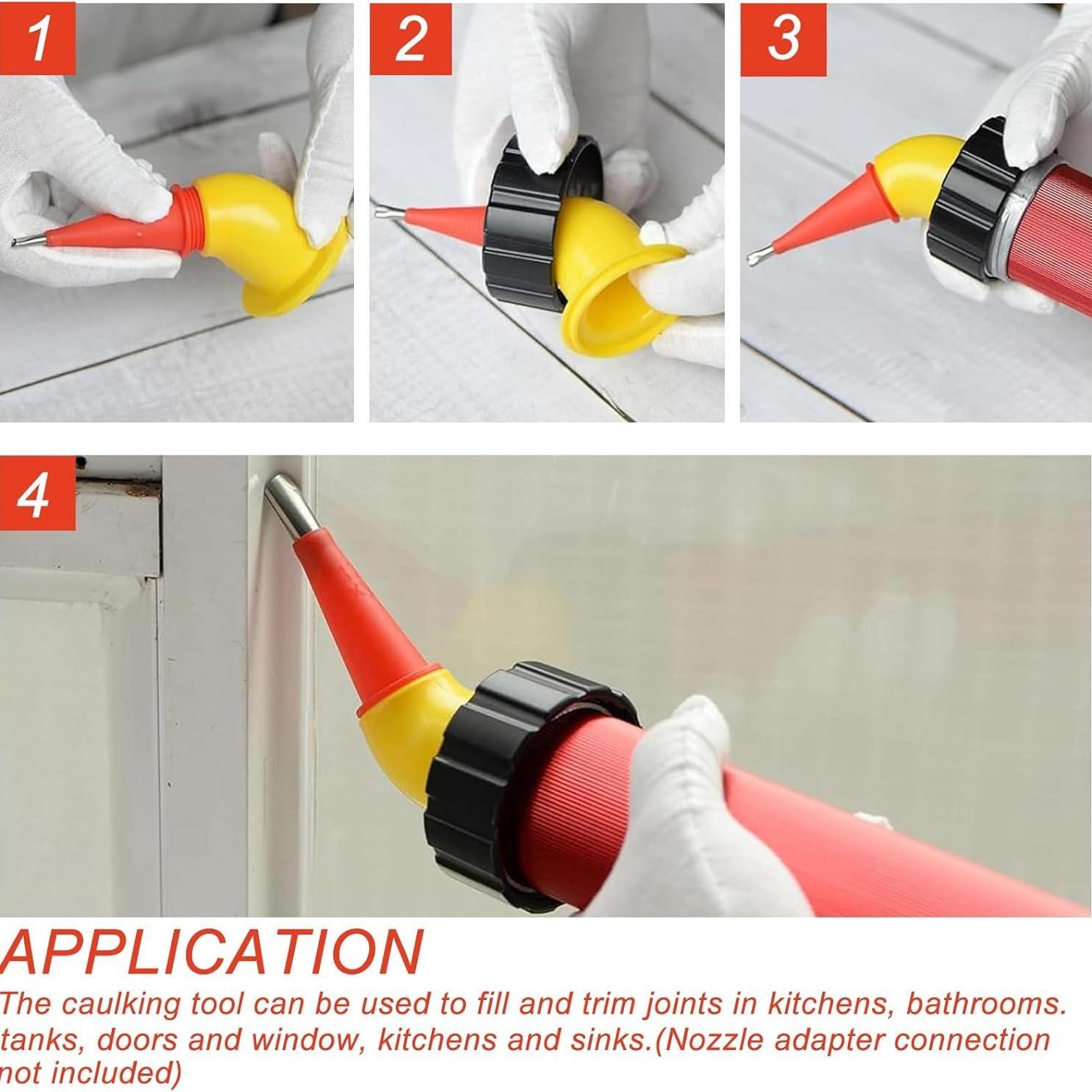 1

2

3

4

APPLICATION

The caulking tool can be used to fill and trim joints in kitchens, bathrooms. tanks, doors and window, kitchens and sinks.(Nozzle adapter connection not included)