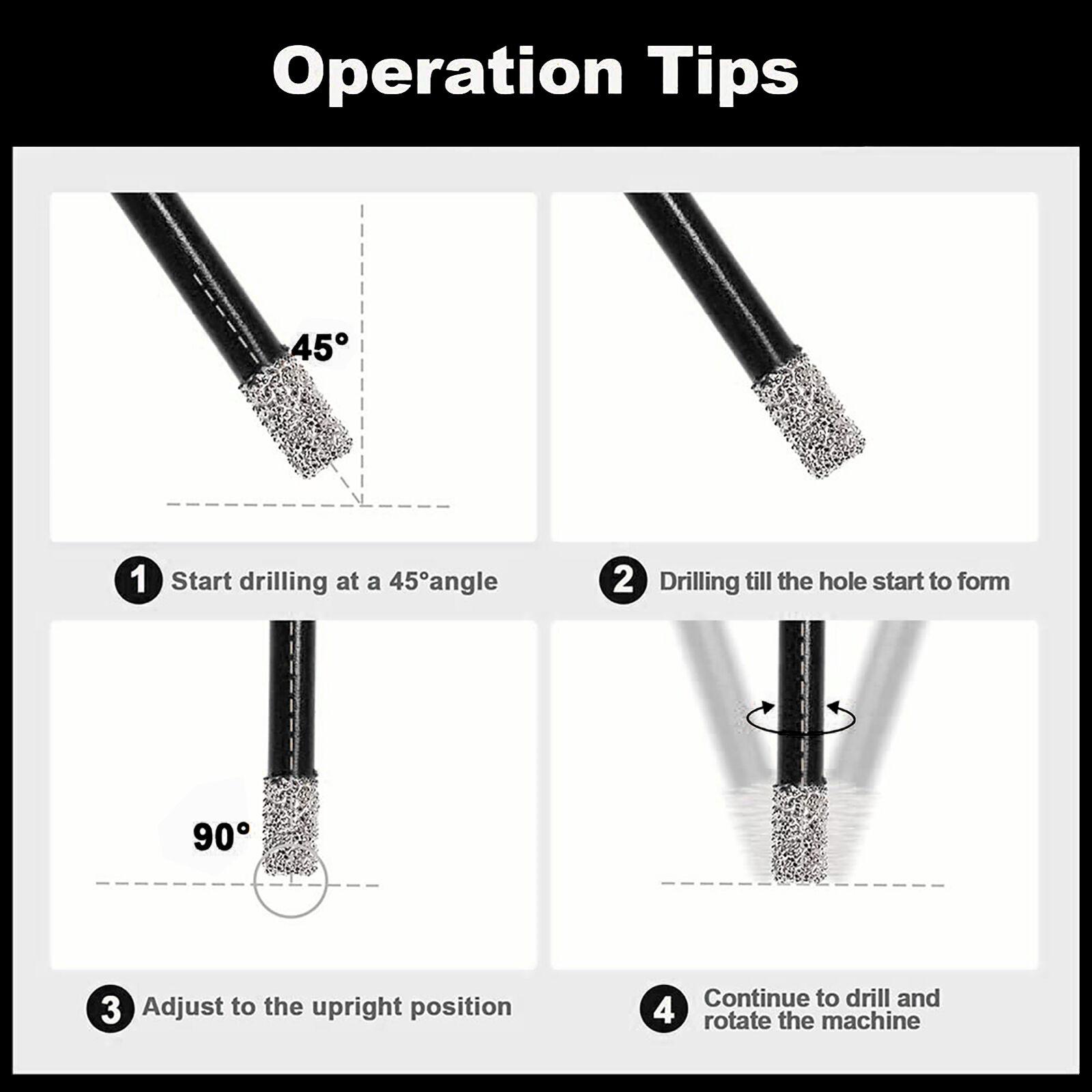 Operation Tips

45°

1 Start drilling at a 45°angle

2 Drilling till the hole start to form

90°

3 Adjust to the upright position

4 Continue to drill and rotate the machine