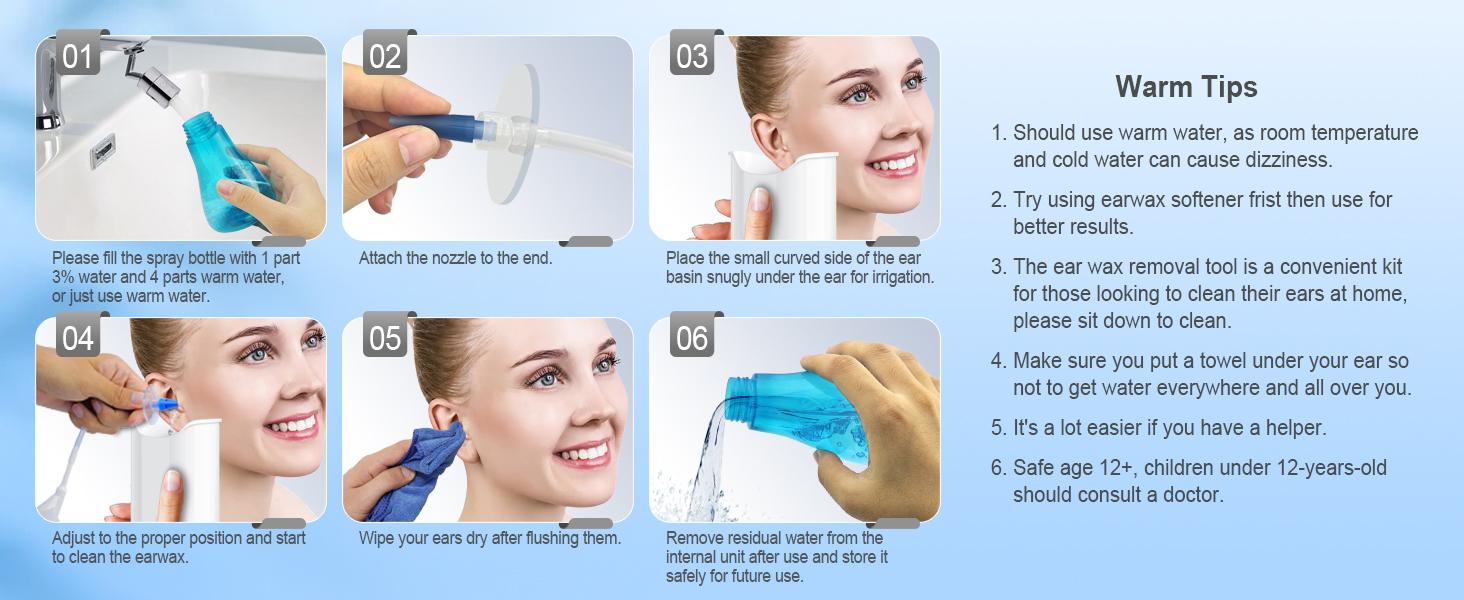 01

Please fill the spray bottle with 1 part 3% water and 4 parts warm water, or just use warm water.

02

Attach the nozzle to the end.

03

Place the small curved side of the ear basin snugly under the ear for irrigation.

04

Adjust to the proper position and start to clean the earwax.

05

Wipe your ears dry after flushing them.

06

Remove residual water from the internal unit after use and store it safely for future use.

Warm Tips

1. Should use warm water, as room temperature and cold water can cause dizziness.

2. Try using earwax softener frist then use for better results.

3. The ear wax removal tool is a convenient kit for those looking to clean their ears at home, please sit down to clean.

4. Make sure you put a towel under your ear so not to get water everywhere and all over you.

5. It's a lot easier if you have a helper.

6. Safe age 12+, children under 12-years-old should consult a doctor.