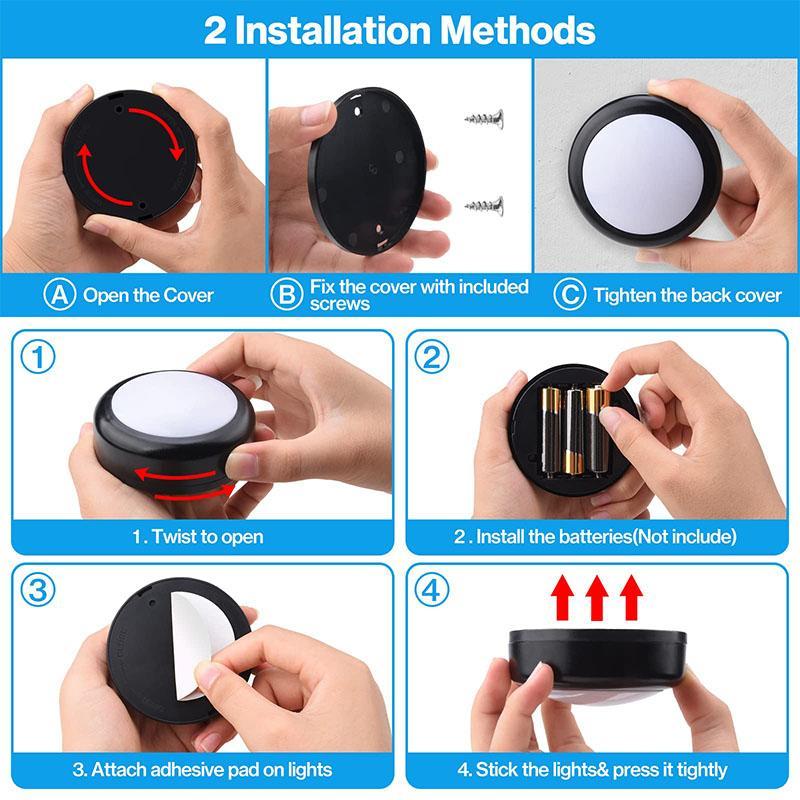 2 Installation Methods

A Open the Cover

B Fix the cover with included screws

C Tighten the back cover

1

1. Twist to open

2

2 . Install the batteries(Not include)

3

3. Attach adhesive pad on lights

4

4. Stick the lights& press it tightly