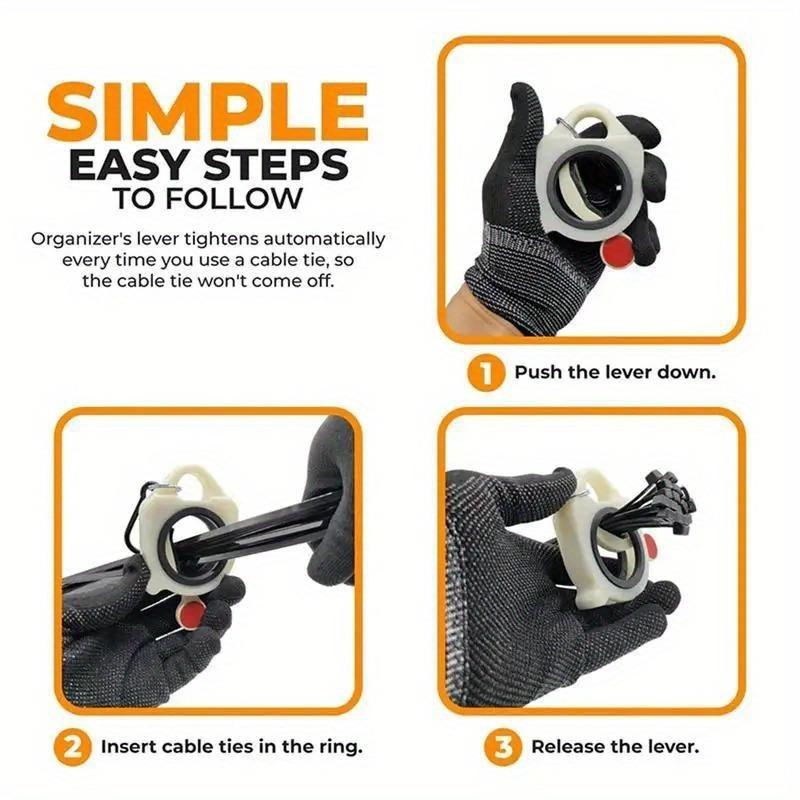 SIMPLE
EASY STEPS
TO FOLLOW

Organizer's lever tightens automatically every time you use a cable tie, so the cable tie won't come off.

1 Push the lever down.

2 Insert cable ties in the ring.

3 Release the lever.