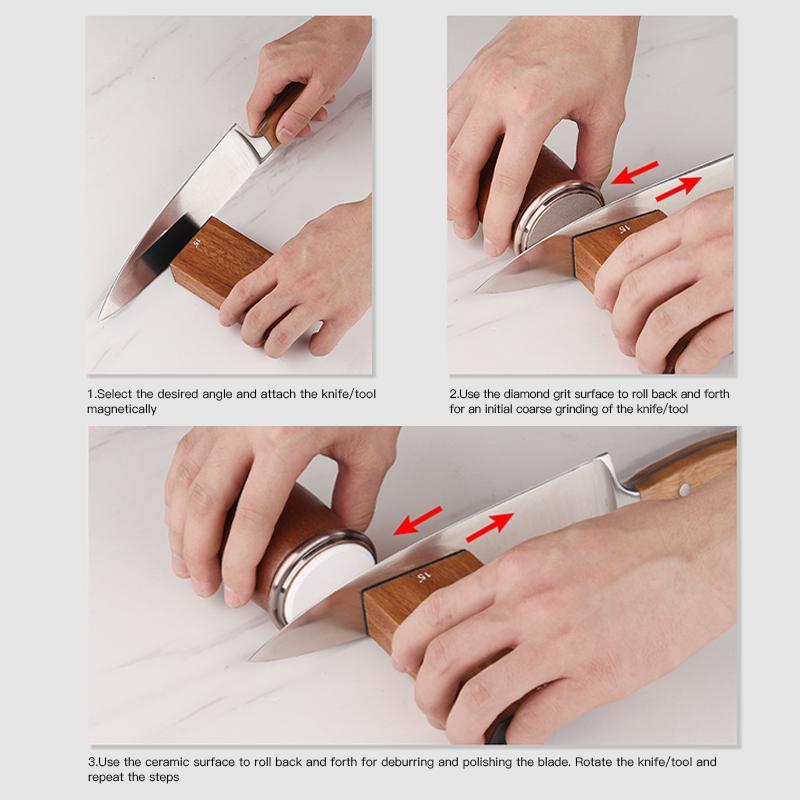 15°

1.Select the desired angle and attach the knife/tool magnetically

15°

2.Use the diamond grit surface to roll back and forth for an initial coarse grinding of the knife/tool

15°

3.Use the ceramic surface to roll back and forth for deburring and polishing the blade. Rotate the knife/tool and repeat the steps