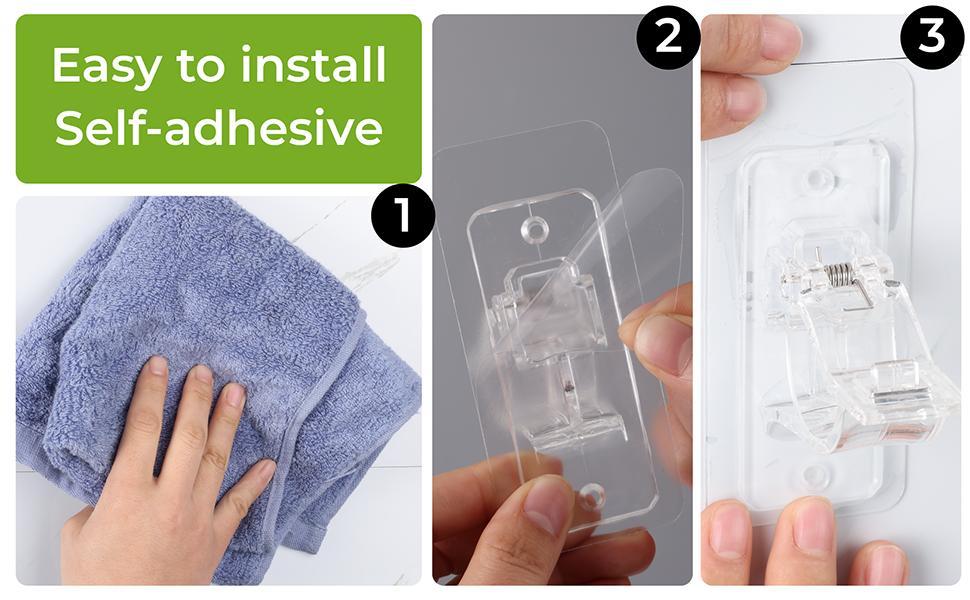 Easy to install
Self-adhesive

1

2

3