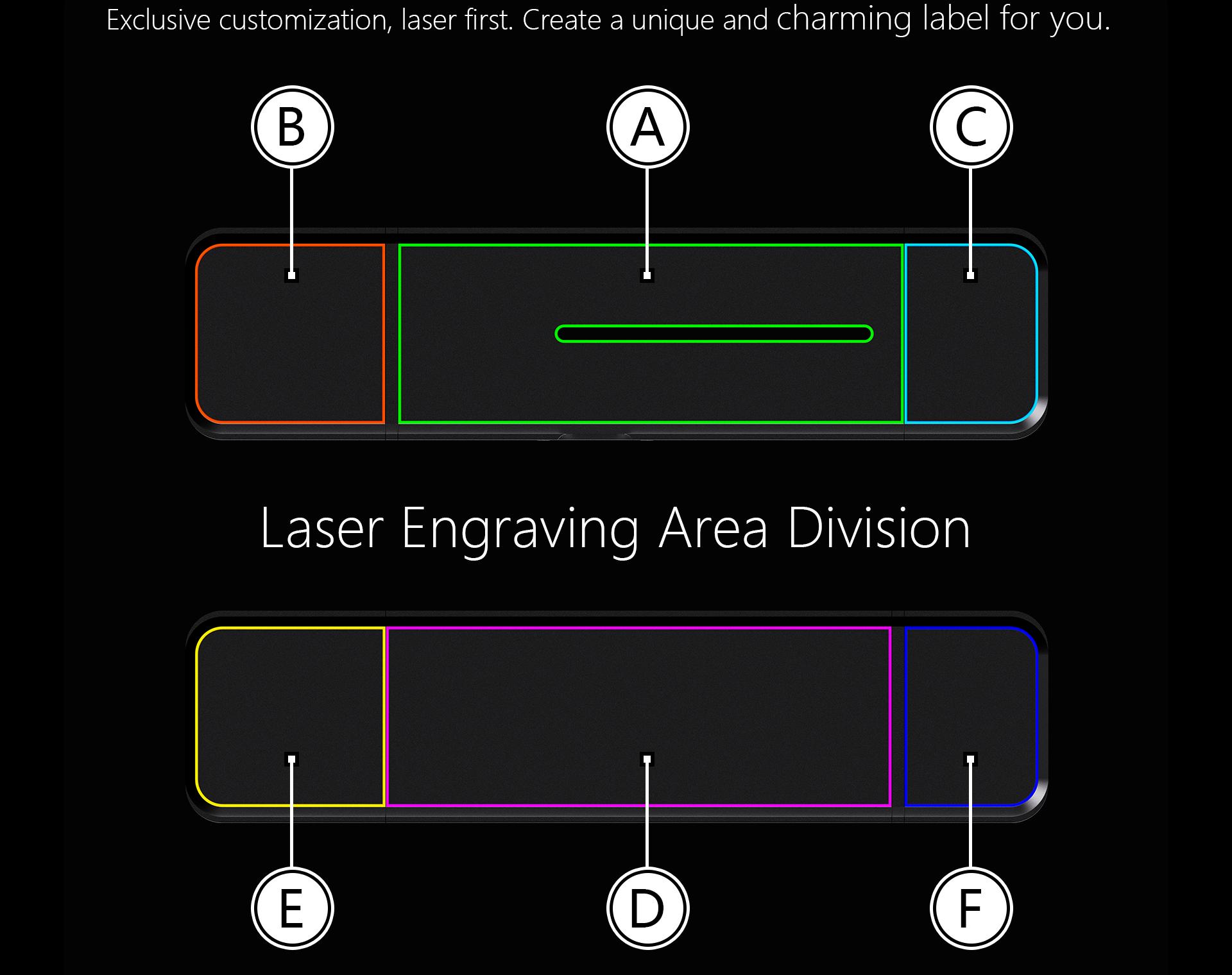 Exclusive customization, laser first. Create a unique and charming label for you.

B

A

C

Laser Engraving Area Division

E

D

F